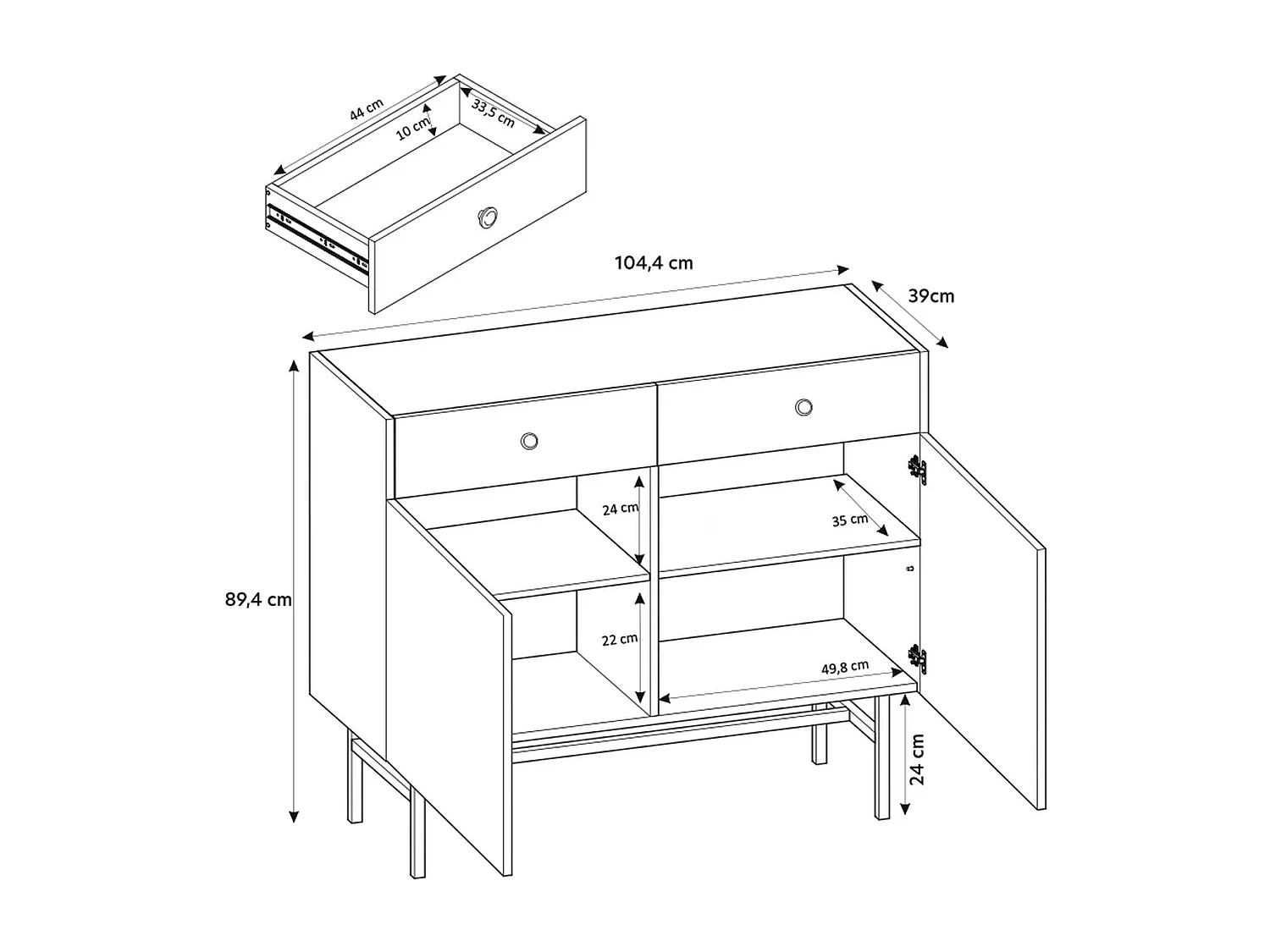 44 cm
10 cm
33,5 cm
104,4 cm
39cm
89,4 cm
24 cm
35 cm
22 cm
49,8 cm
24 cm