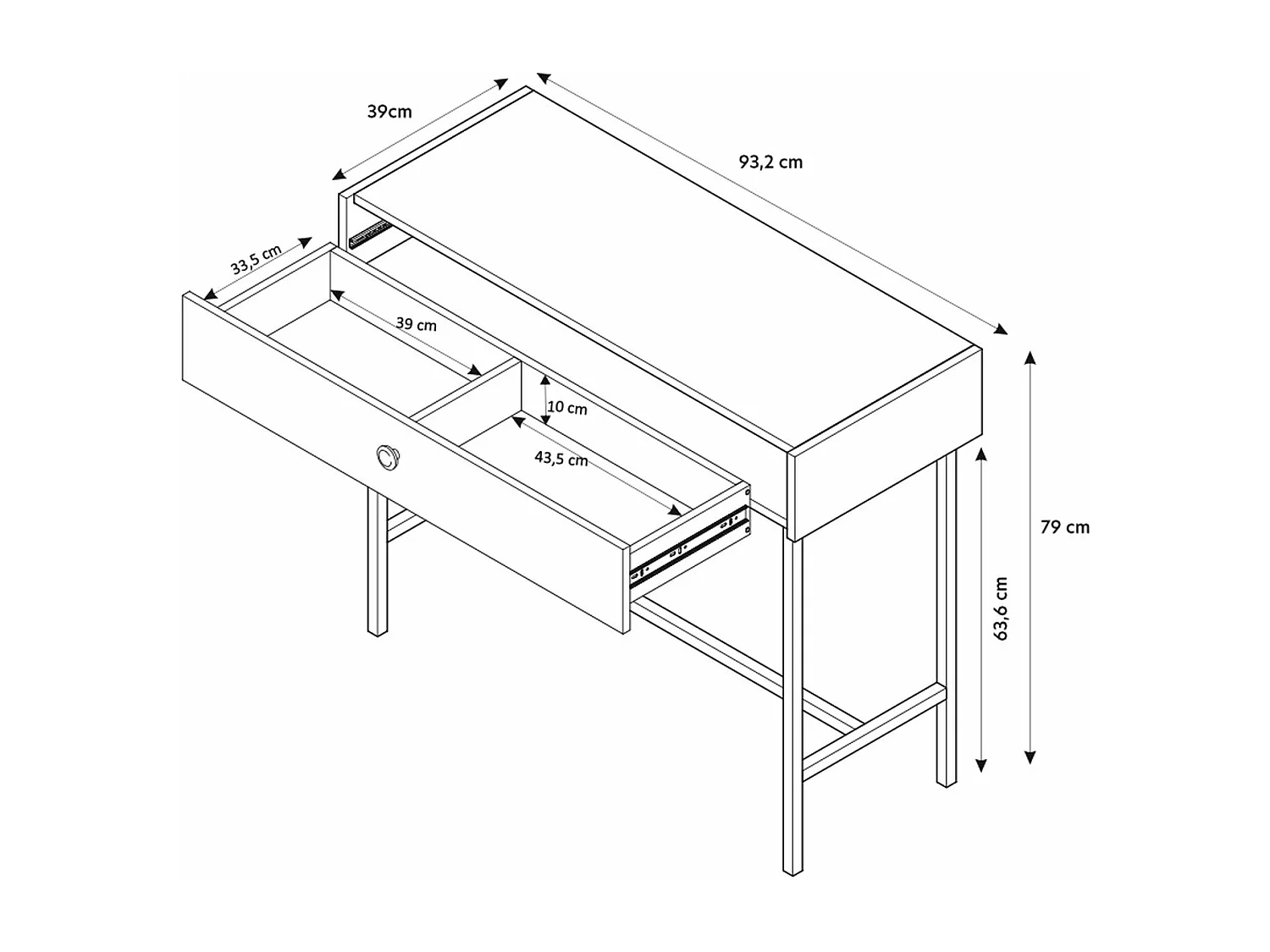 39cm

93,2 cm

33,5 cm

39 cm

10 cm

43,5 cm

79 cm

63,6 cm