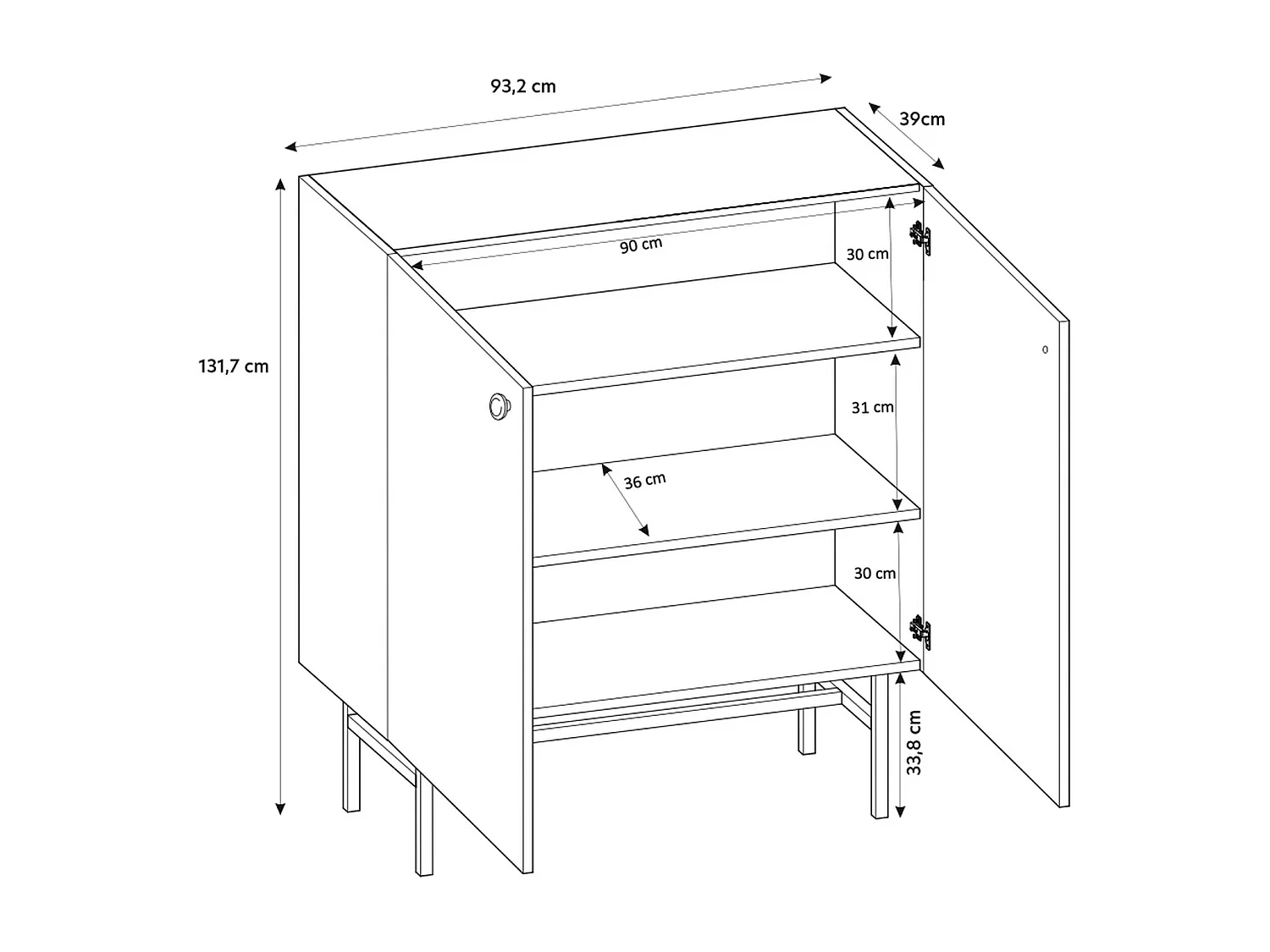 93,2 cm

39cm

131,7 cm

90 cm

30 cm

31 cm

36 cm

30 cm

33,8 cm