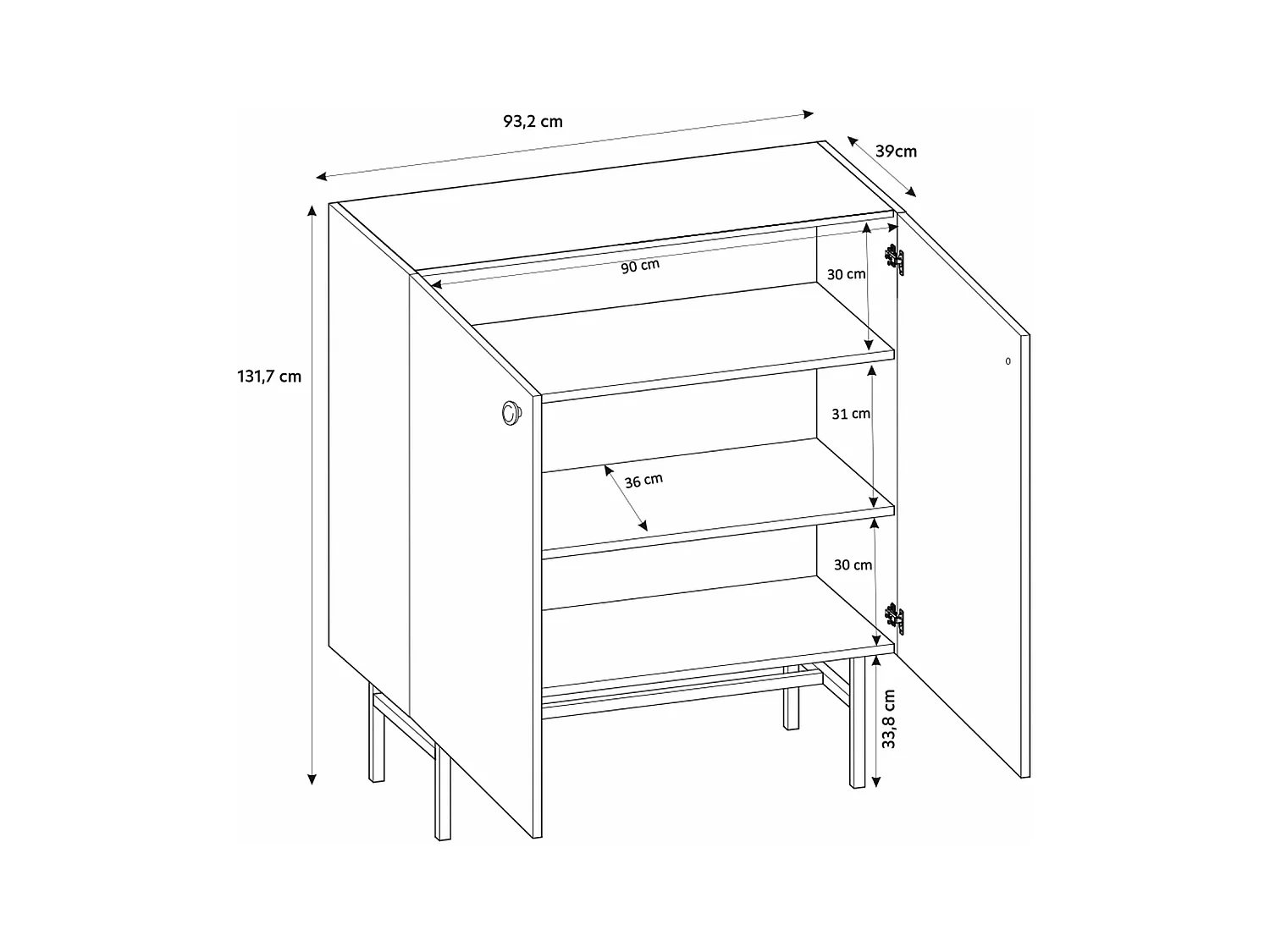 93,2 cm

39cm

131,7 cm

90 cm

30 cm

31 cm

36 cm

30 cm

33,8 cm