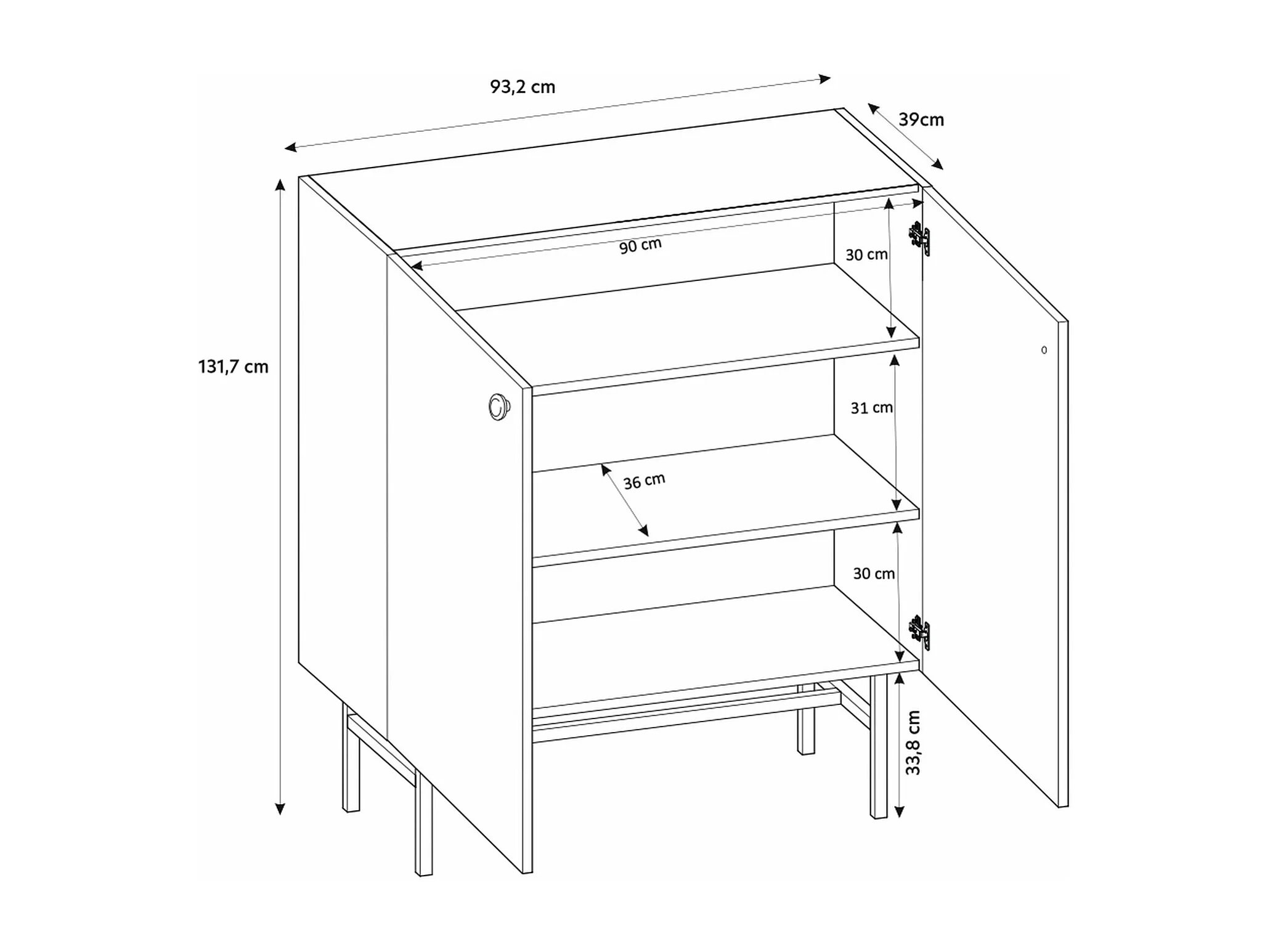 93,2 cm
39cm
131,7 cm
90 cm
30 cm
31 cm
36 cm
30 cm
33,8 cm