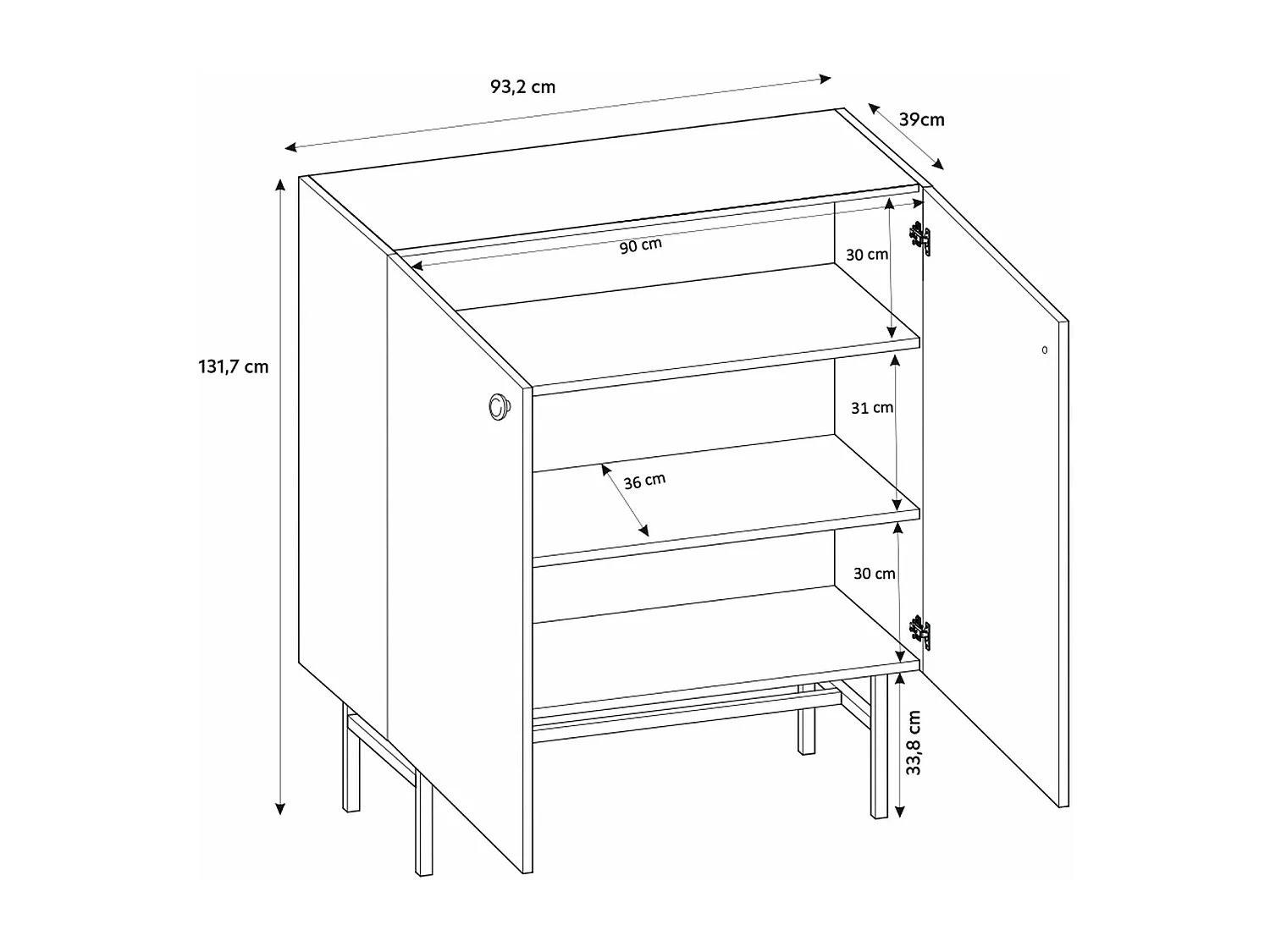 93,2 cm
39cm
131,7 cm
90 cm
30 cm
31 cm
36 cm
30 cm
33,8 cm