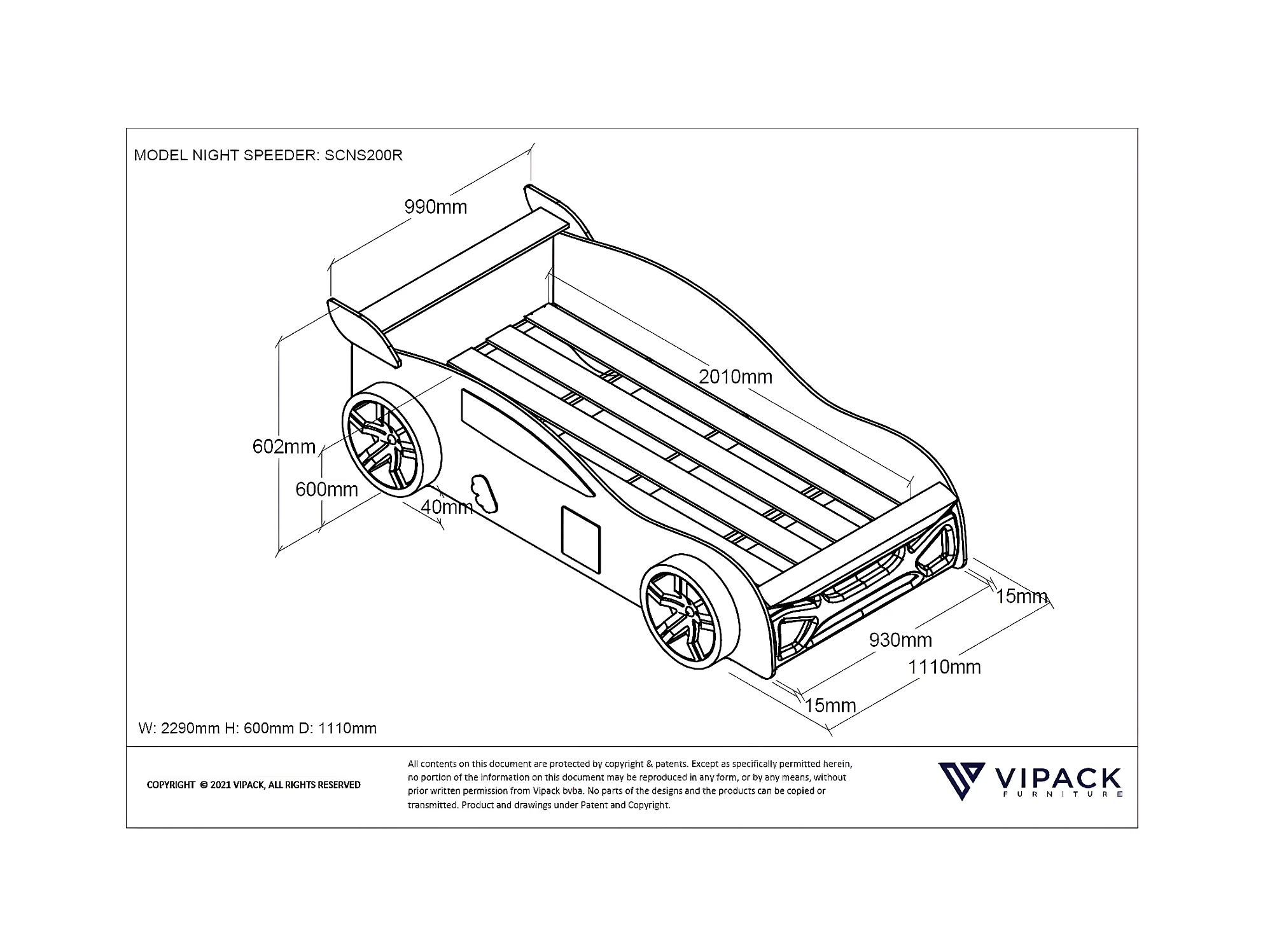 MODEL NIGHT SPEEDER: SCNS200R

990mm

2010mm

602mm

600mm

40mm

15mm

930mm

1110mm

15mm

W: 2290mm H: 600mm D: 1110mm

COPYRIGHT © 2021 VIPACK, ALL RIGHTS RESERVED

All contents on this document are protected by copyright & patents. Except as specifically permitted herein, no portion of the information on this document may be reproduced in any form, or by any means, without prior written permission from Vipack bvba. No parts of the designs and the products can be copied or transmitted. Product and drawings under Patent and Copyright.

VIPACK
FURNITURE