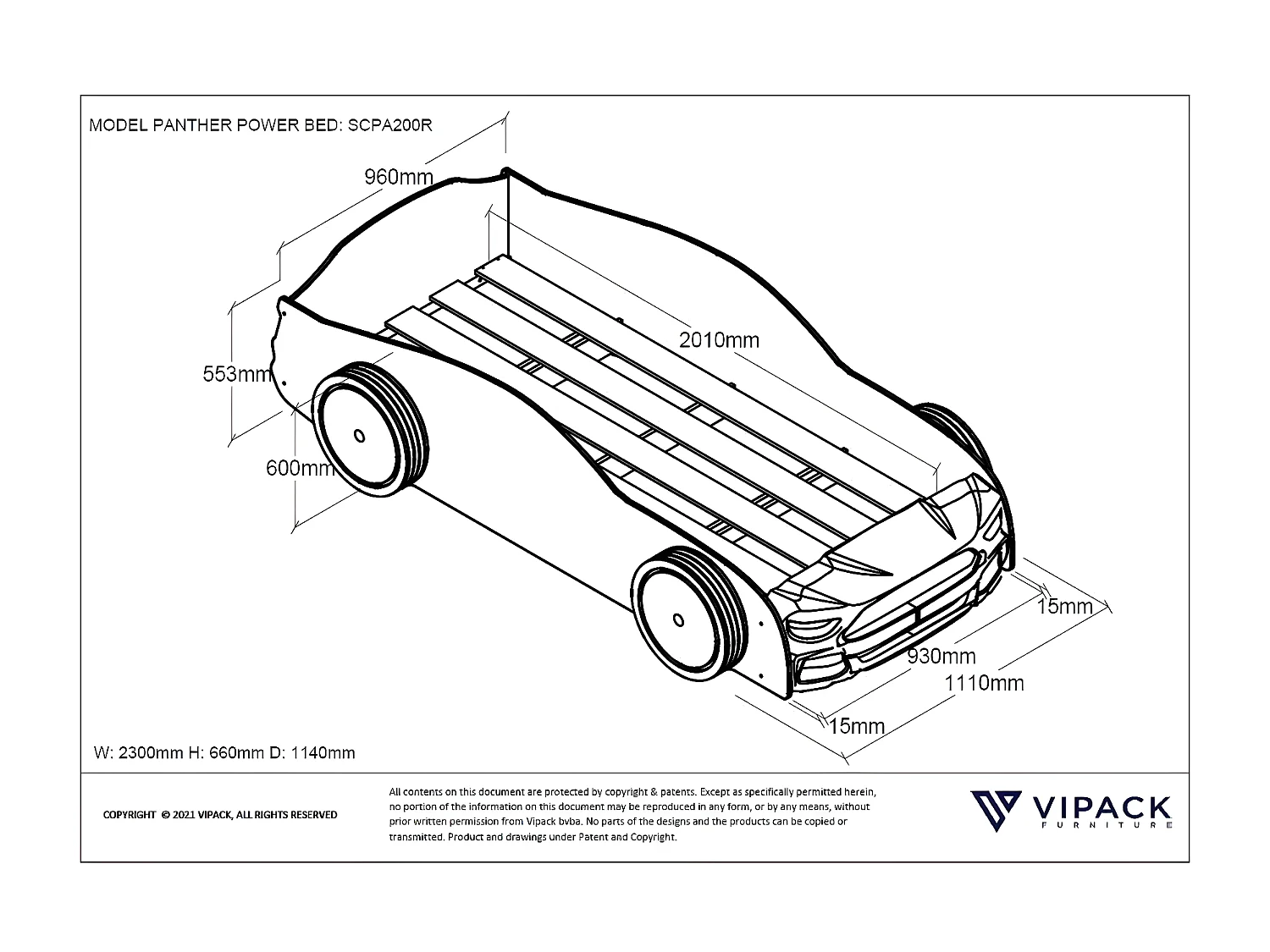 MODEL PANTHER POWER BED: SCPA200R

960mm

553mm

600mm

2010mm

15mm

930mm

1110mm

15mm

W: 2300mm H: 660mm D: 1140mm

COPYRIGHT © 2021 VIPACK, ALL RIGHTS RESERVED

All contents on this document are protected by copyright & patents. Except as specifically permitted herein, no portion of the information on this document may be reproduced in any form, or by any means, without prior written permission from Vipack bvba. No parts of the designs and the products can be copied or transmitted. Product and drawings under Patent and Copyright.

VIPACK
FURNITURE