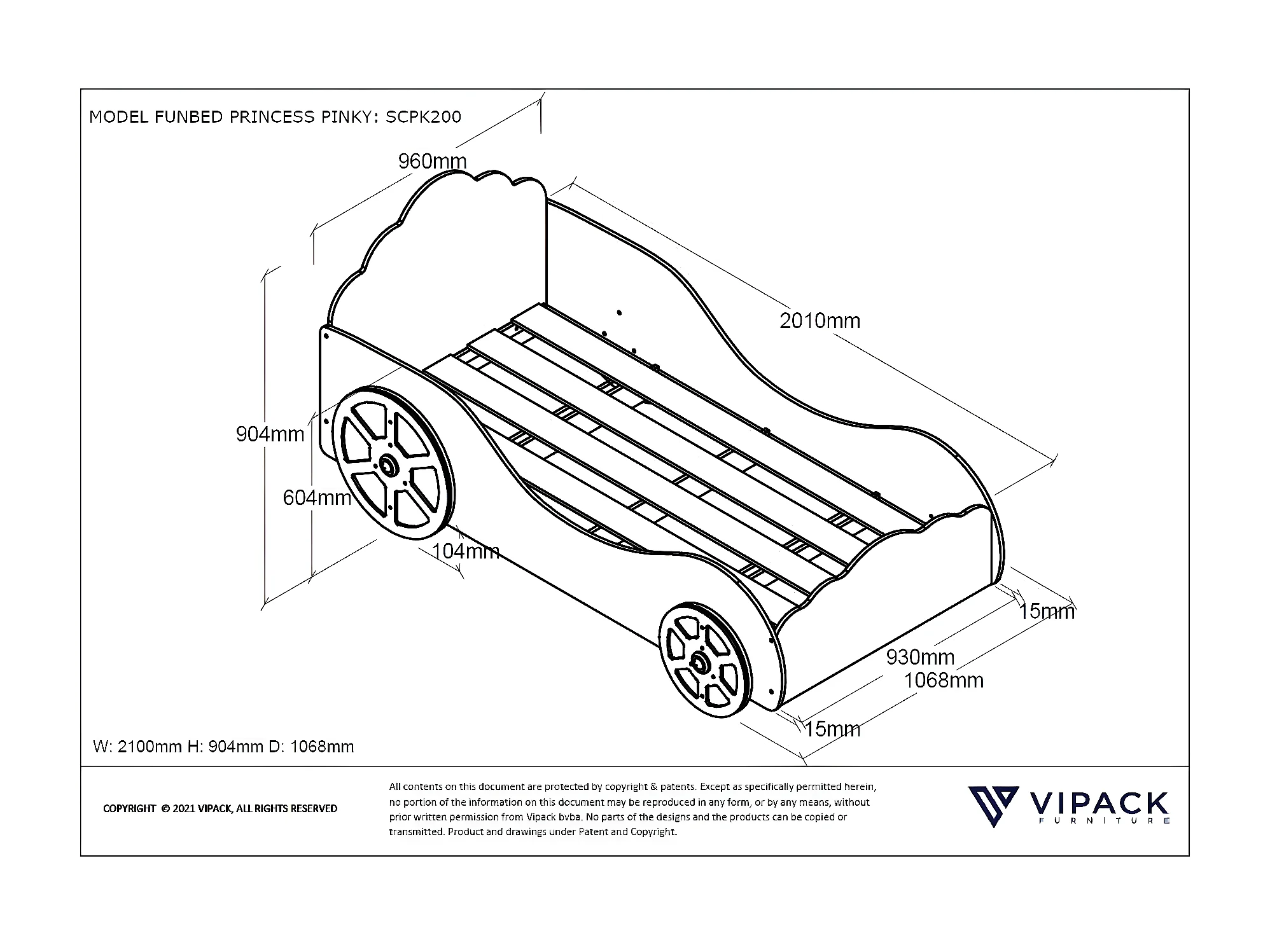 MODEL FUNBED PRINCESS PINKY: SCPK200

960mm

2010mm

904mm

604mm

104mm

15mm

930mm

1068mm

15mm

W: 2100mm H: 904mm D: 1068mm

COPYRIGHT © 2021 VIPACK, ALL RIGHTS RESERVED

All contents on this document are protected by copyright & patents. Except as specifically permitted herein, no portion of the information on this document may be reproduced in any form, or by any means, without prior written permission from Vipack bvba. No parts of the designs and the products can be copied or transmitted. Product and drawings under Patent and Copyright.

VIPACK
FURNITURE