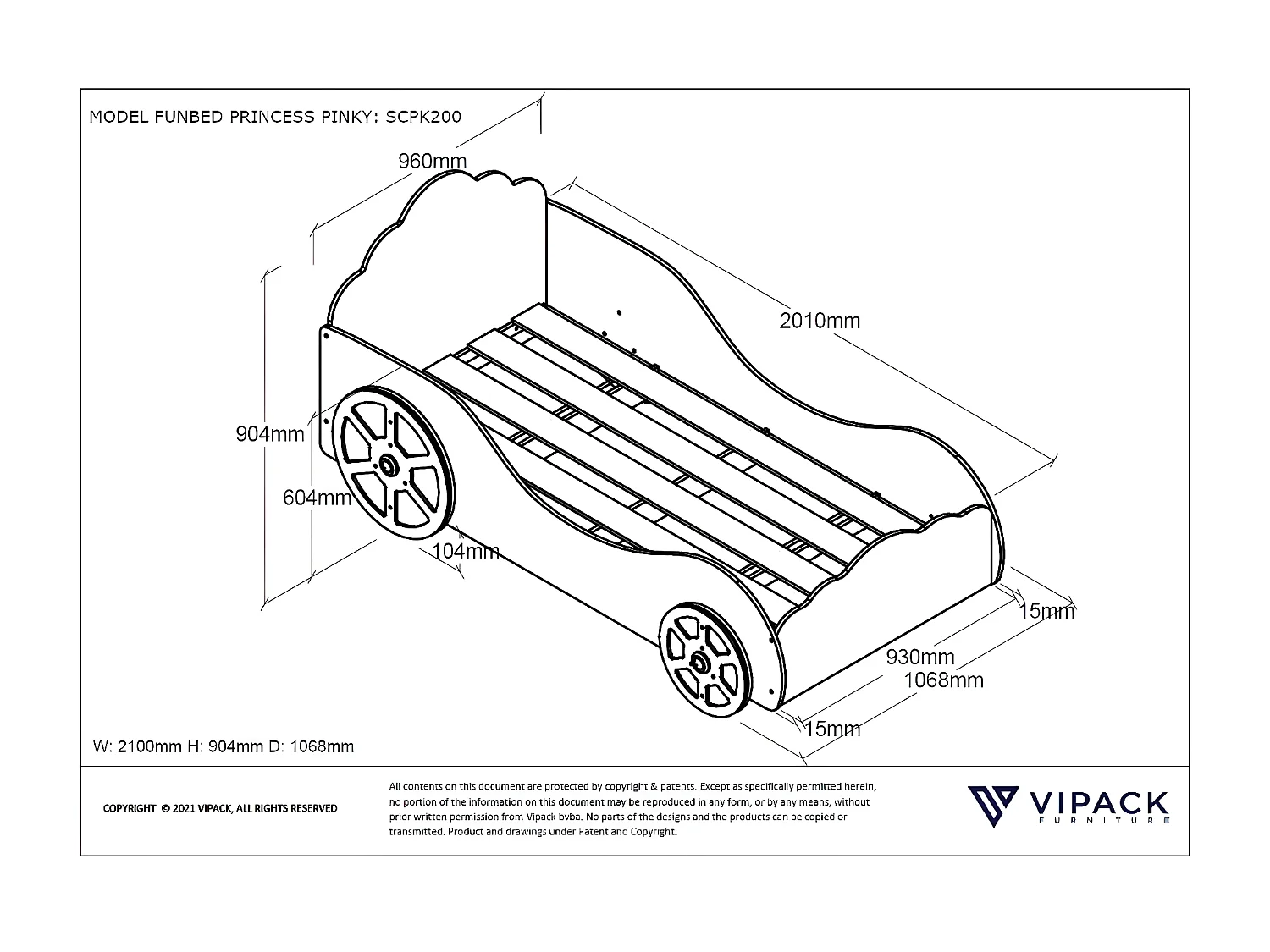 MODEL FUNBED PRINCESS PINKY: SCPK200

960mm

2010mm

904mm

604mm

104mm

15mm

930mm

1068mm

15mm

W: 2100mm H: 904mm D: 1068mm

COPYRIGHT © 2021 VIPACK, ALL RIGHTS RESERVED

All contents on this document are protected by copyright & patents. Except as specifically permitted herein, no portion of the information on this document may be reproduced in any form, or by any means, without prior written permission from Vipack bvba. No parts of the designs and the products can be copied or transmitted. Product and drawings under Patent and Copyright.

VIPACK FURNITURE