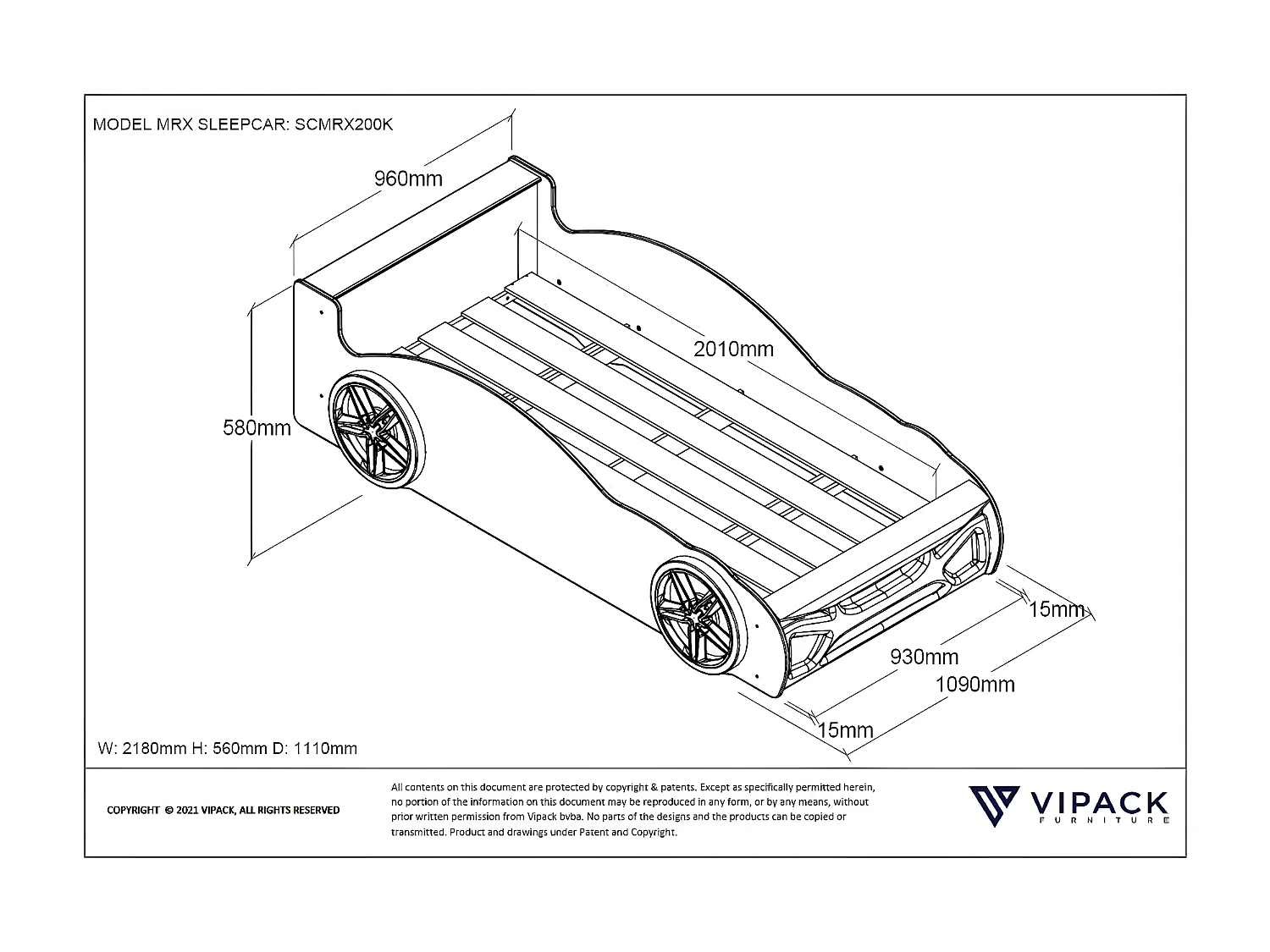 MODEL MRX SLEEPCAR: SCMRX200K

960mm

2010mm

580mm

15mm

930mm

1090mm

15mm

W: 2180mm H: 560mm D: 1110mm

COPYRIGHT © 2021 VIPACK, ALL RIGHTS RESERVED

All contents on this document are protected by copyright & patents. Except as specifically permitted herein, no portion of the information on this document may be reproduced in any form, or by any means, without prior written permission from Vipack bvba. No parts of the designs and the products can be copied or transmitted. Product and drawings under Patent and Copyright.

VIPACK FURNITURE