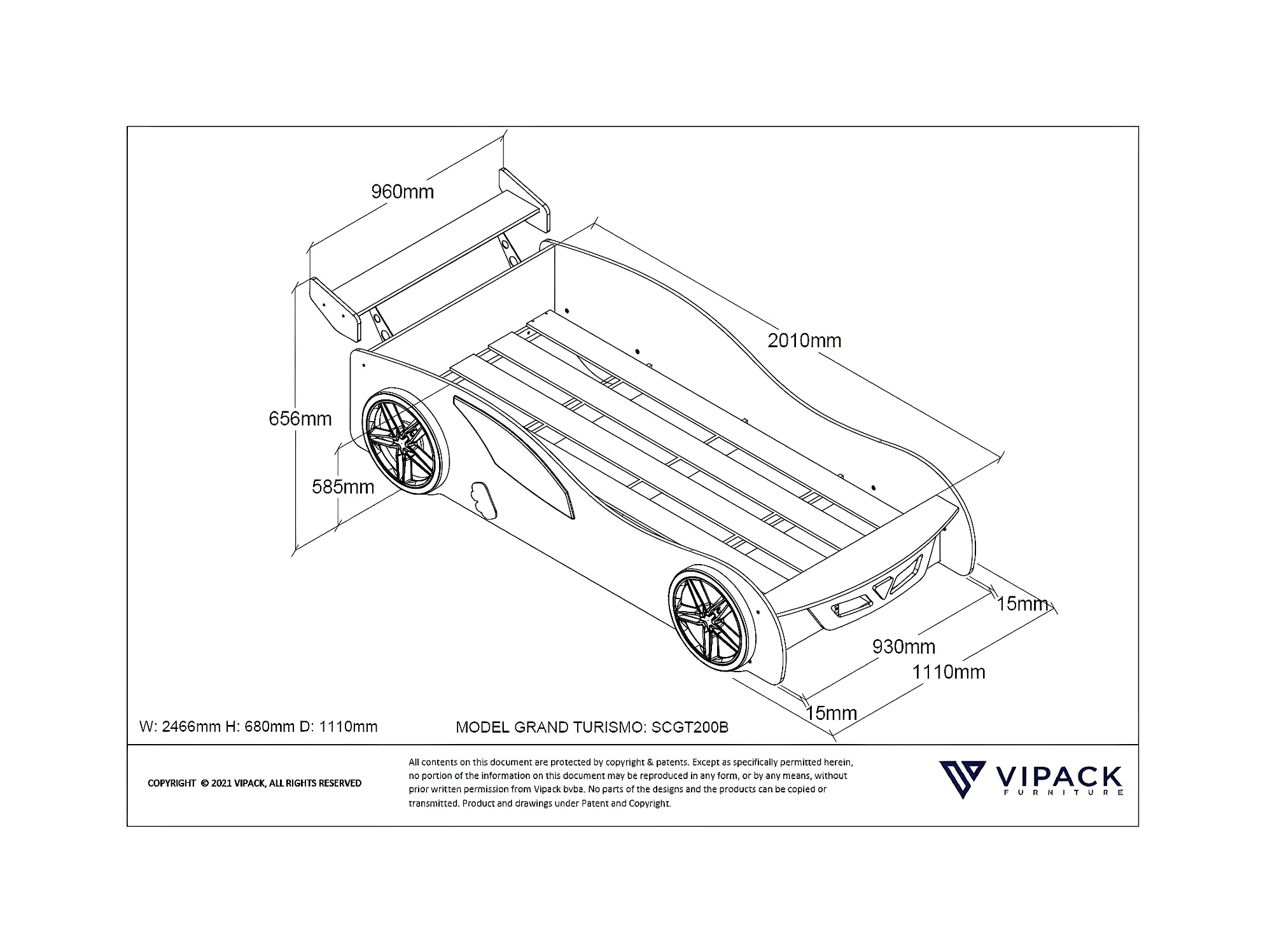 960mm

2010mm

656mm

585mm

15mm

930mm

1110mm

15mm

W: 2466mm H: 680mm D: 1110mm

MODEL GRAND TURISMO: SCGT200B

COPYRIGHT © 2021 VIPACK, ALL RIGHTS RESERVED

All contents on this document are protected by copyright & patents. Except as specifically permitted herein, no portion of the information on this document may be reproduced in any form, or by any means, without prior written permission from Vipack bvba. No parts of the designs and the products can be copied or transmitted. Product and drawings under Patent and Copyright.

VIPACK
FURNITURE