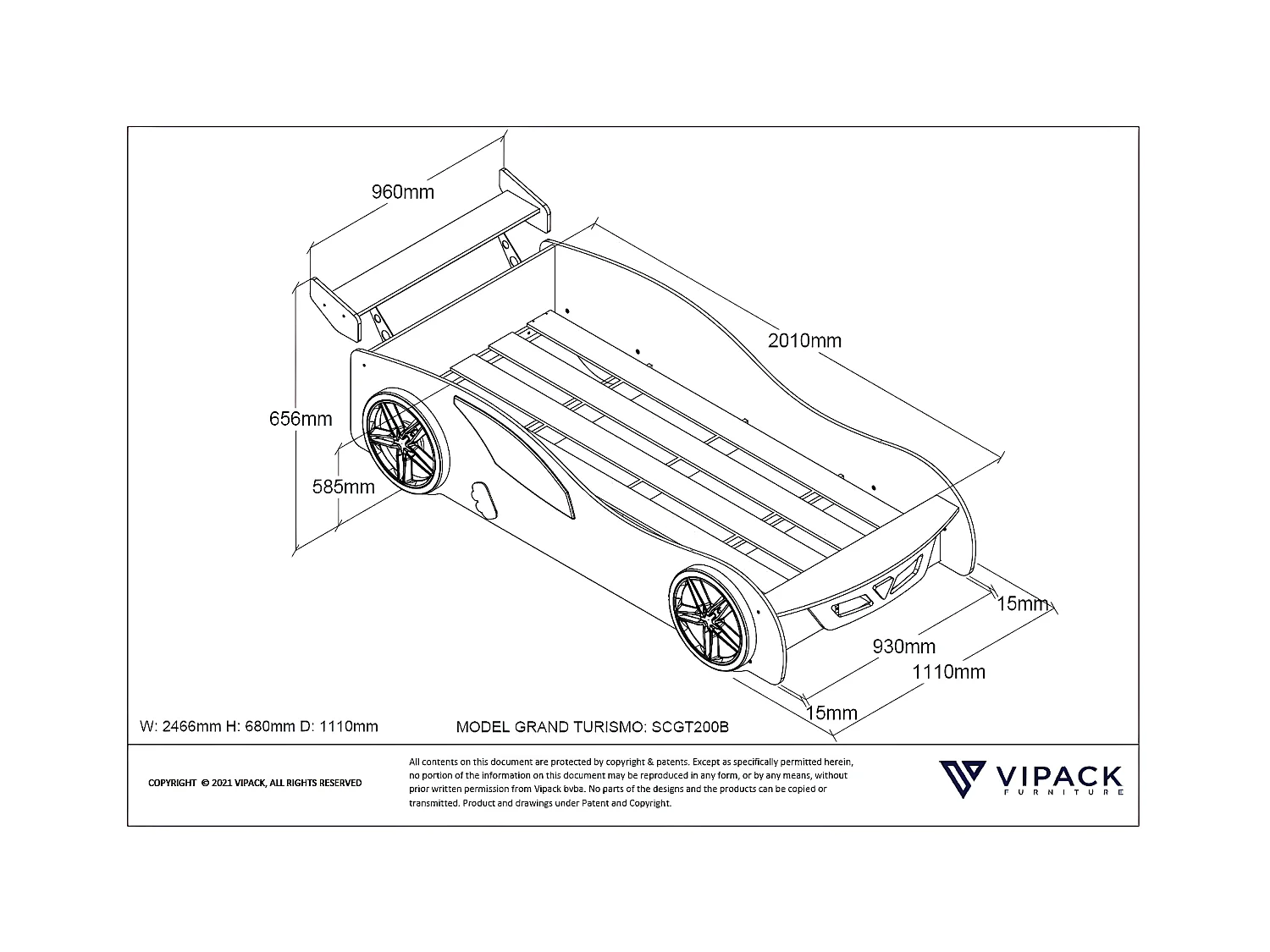 960mm

2010mm

656mm

585mm

15mm

930mm

1110mm

15mm

W: 2466mm H: 680mm D: 1110mm

MODEL GRAND TURISMO: SCGT200B

COPYRIGHT © 2021 VIPACK, ALL RIGHTS RESERVED

All contents on this document are protected by copyright & patents. Except as specifically permitted herein, no portion of the information on this document may be reproduced in any form, or by any means, without prior written permission from Vipack bvba. No parts of the designs and the products can be copied or transmitted. Product and drawings under Patent and Copyright.

VIPACK
FURNITURE