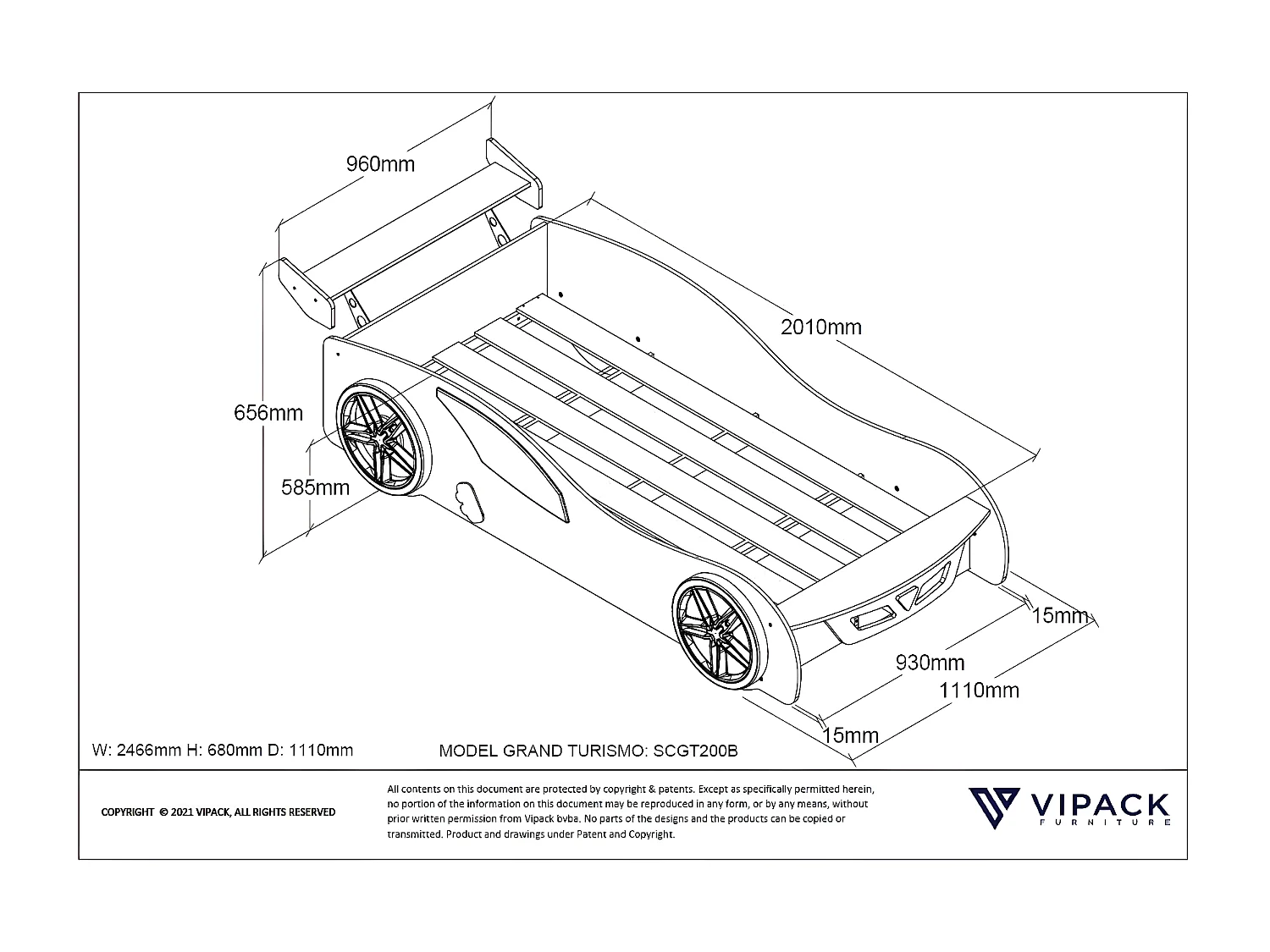 960mm

2010mm

656mm

585mm

15mm

930mm

1110mm

15mm

W: 2466mm H: 680mm D: 1110mm

MODEL GRAND TURISMO: SCGT200B

COPYRIGHT © 2021 VIPACK, ALL RIGHTS RESERVED

All contents on this document are protected by copyright & patents. Except as specifically permitted herein, no portion of the information on this document may be reproduced in any form, or by any means, without prior written permission from Vipack bvba. No parts of the designs and the products can be copied or transmitted. Product and drawings under Patent and Copyright.

VIPACK
FURNITURE