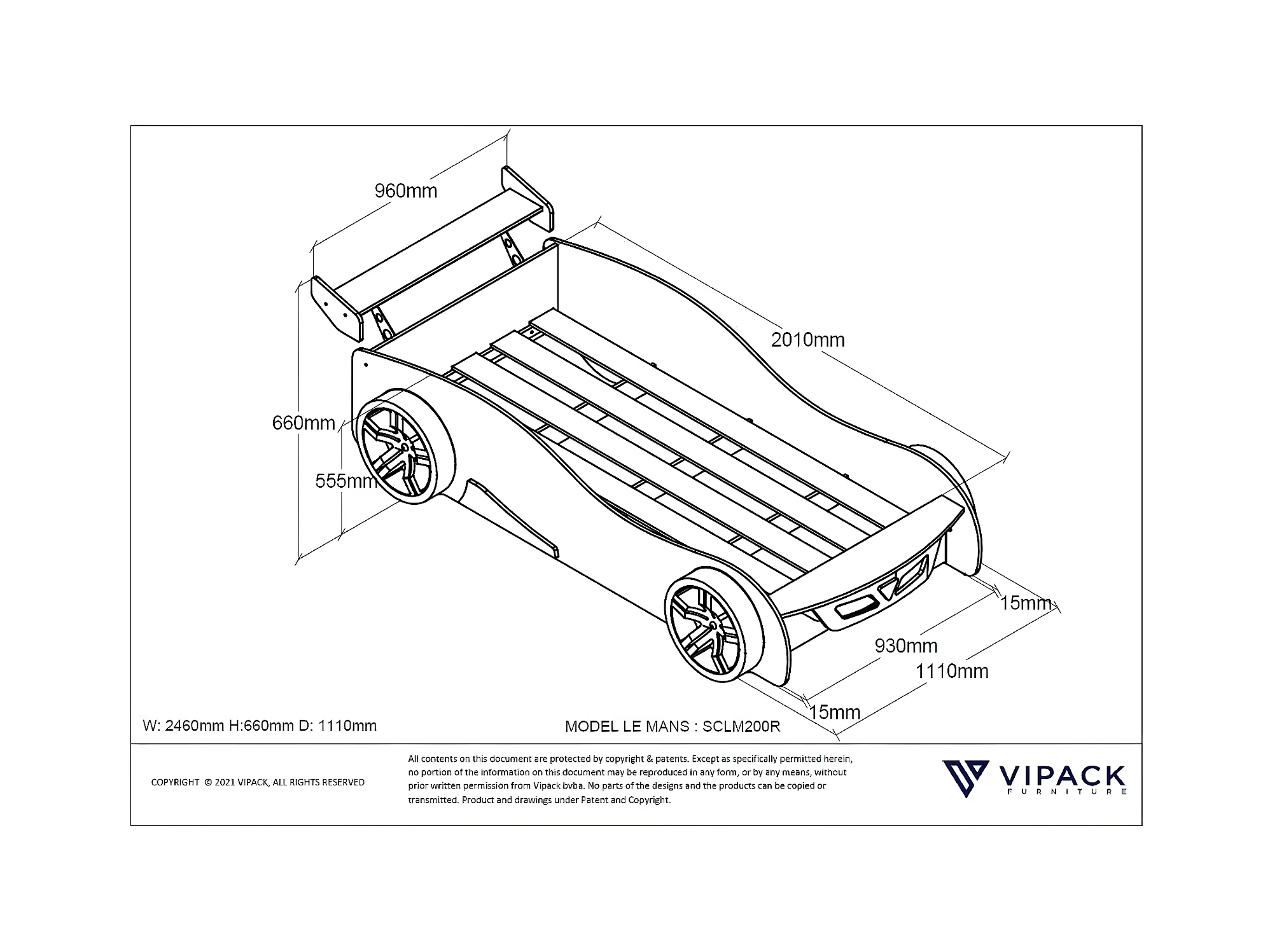 960mm

2010mm

660mm

555mm

15mm

930mm

1110mm

15mm

W: 2460mm H:660mm D: 1110mm

MODEL LE MANS : SCLM200R

COPYRIGHT © 2021 VIPACK, ALL RIGHTS RESERVED

All contents on this document are protected by copyright & patents. Except as specifically permitted herein, no portion of the information on this document may be reproduced in any form, or by any means, without prior written permission from Vipack bvba. No parts of the designs and the products can be copied or transmitted. Product and drawings under Patent and Copyright.

VIPACK
FURNITURE