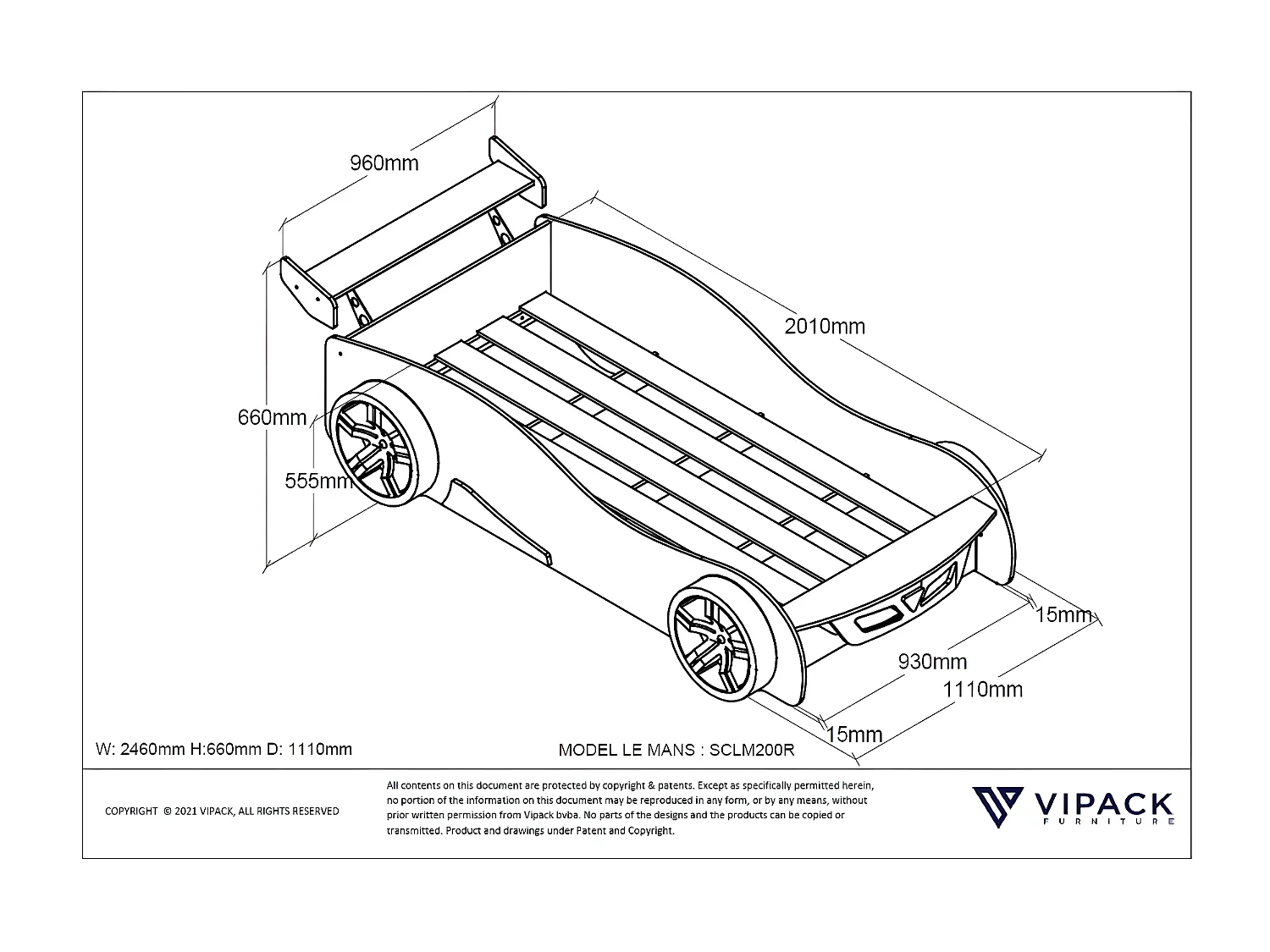 960mm

2010mm

660mm

555mm

15mm

930mm

1110mm

15mm

W: 2460mm H:660mm D: 1110mm

MODEL LE MANS : SCLM200R

COPYRIGHT © 2021 VIPACK, ALL RIGHTS RESERVED

All contents on this document are protected by copyright & patents. Except as specifically permitted herein, no portion of the information on this document may be reproduced in any form, or by any means, without prior written permission from Vipack bvba. No parts of the designs and the products can be copied or transmitted. Product and drawings under Patent and Copyright.

VIPACK
FURNITURE