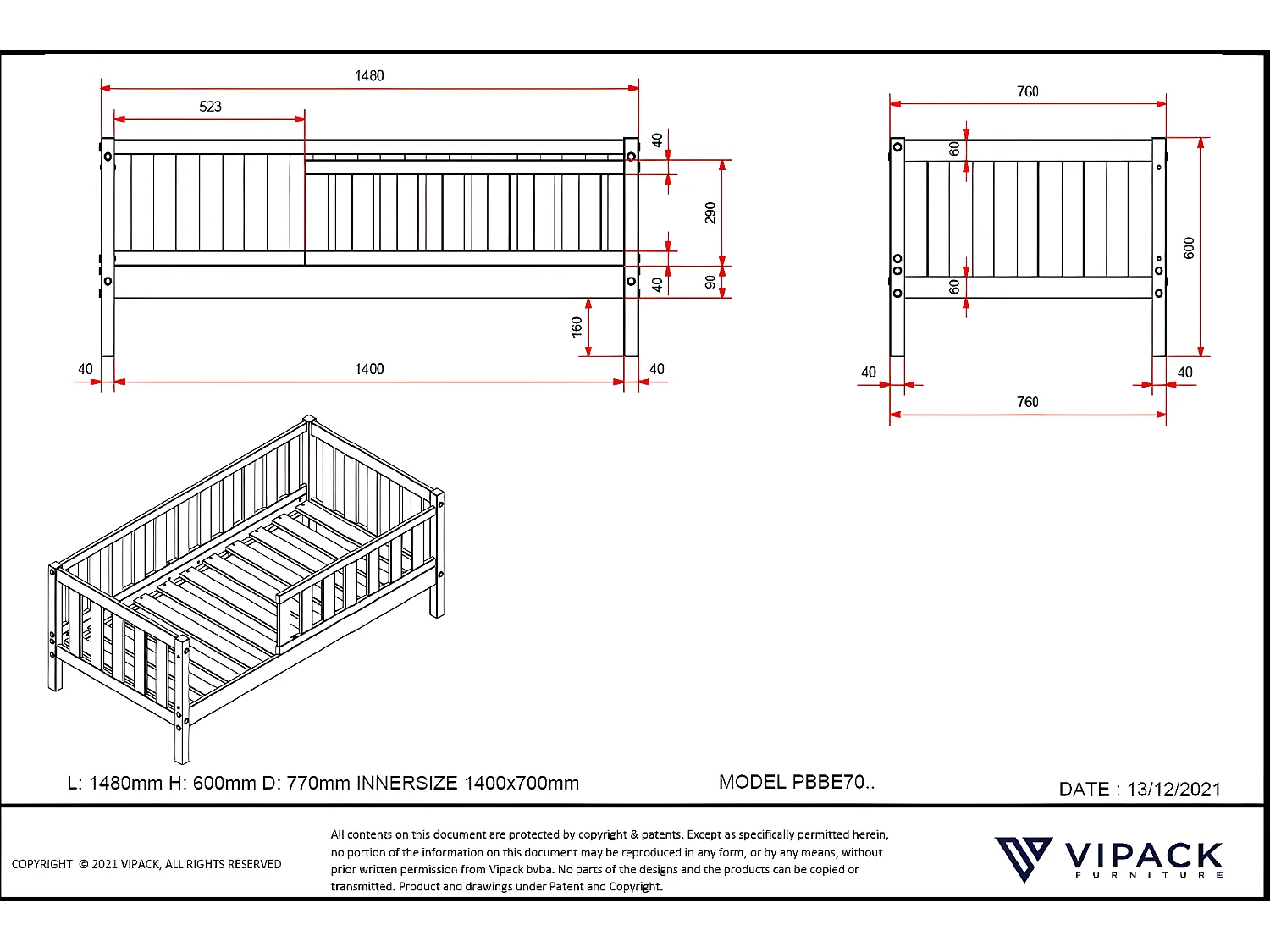 1480

523

40

290

40

90

160

40

1400

40

760

60

60

600

40

40

760

L: 1480mm H: 600mm D: 770mm INNERSIZE 1400x700mm

MODEL PBBE70..

DATE : 13/12/2021

COPYRIGHT © 2021 VIPACK, ALL RIGHTS RESERVED

All contents on this document are protected by copyright & patents. Except as specifically permitted herein, no portion of the information on this document may be reproduced in any form, or by any means, without prior written permission from Vipack bvba. No parts of the designs and the products can be copied or transmitted. Product and drawings under Patent and Copyright.

VIPACK
FURNITURE