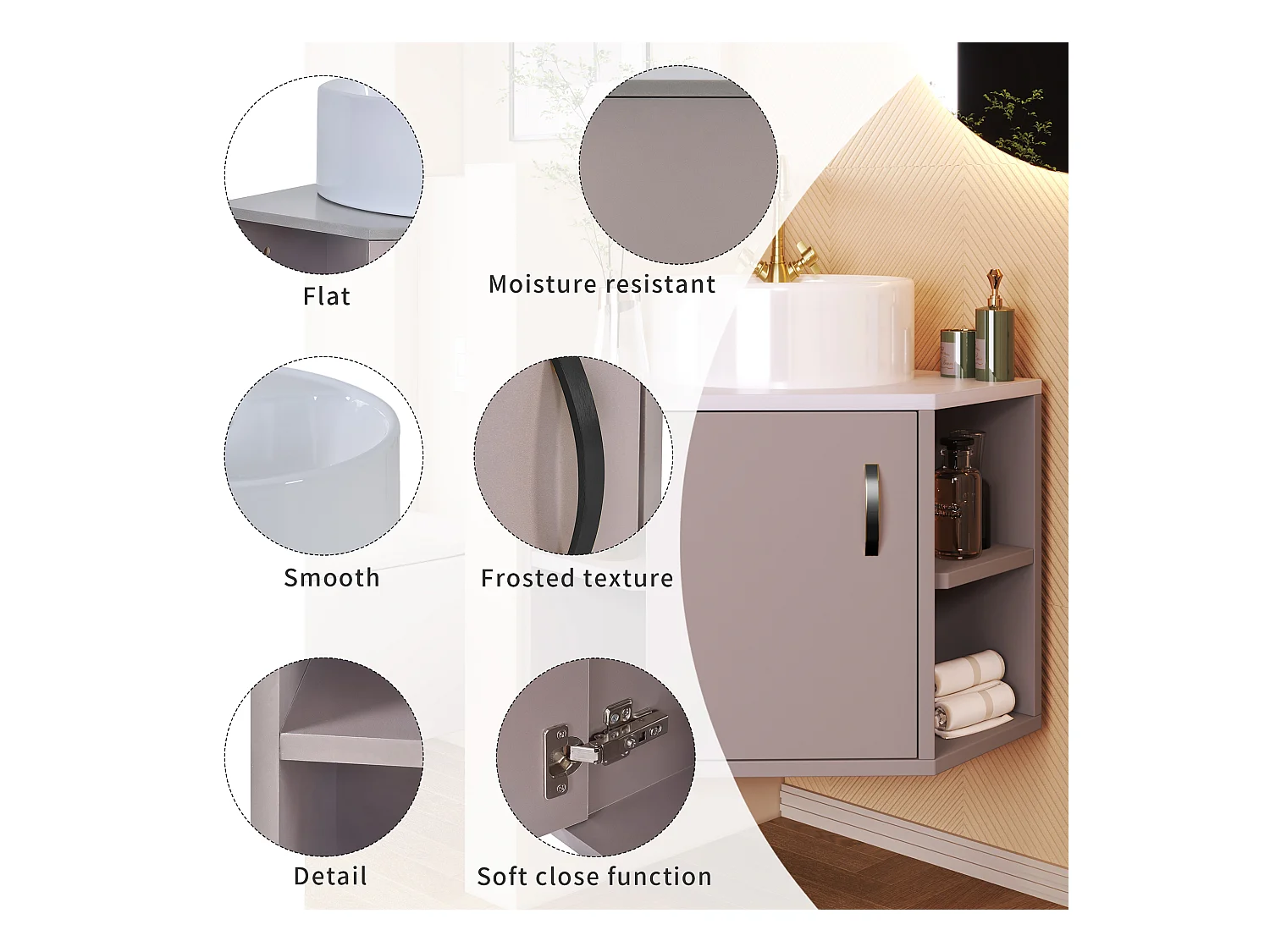 Flat

Moisture resistant

Smooth

Frosted texture

Detail

Soft close function