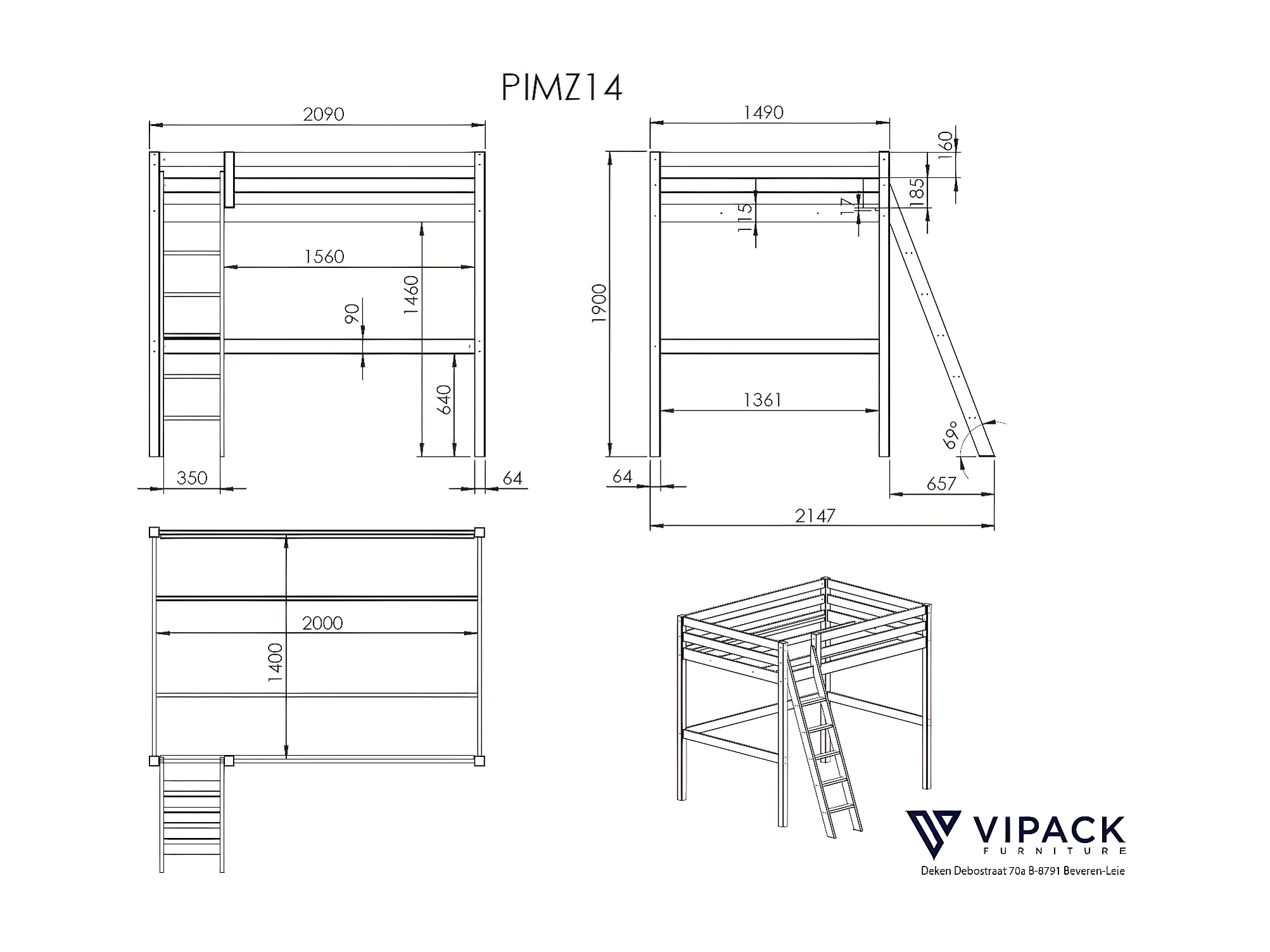 PIMZ14

2090

1560

1460

90

640

350

64

1490

160

185

17

115

1900

1361

69°

64

657

2147

2000

1400

VIPACK
FURNITURE
Deken Debostraat 70a B-8791 Beveren-Leie