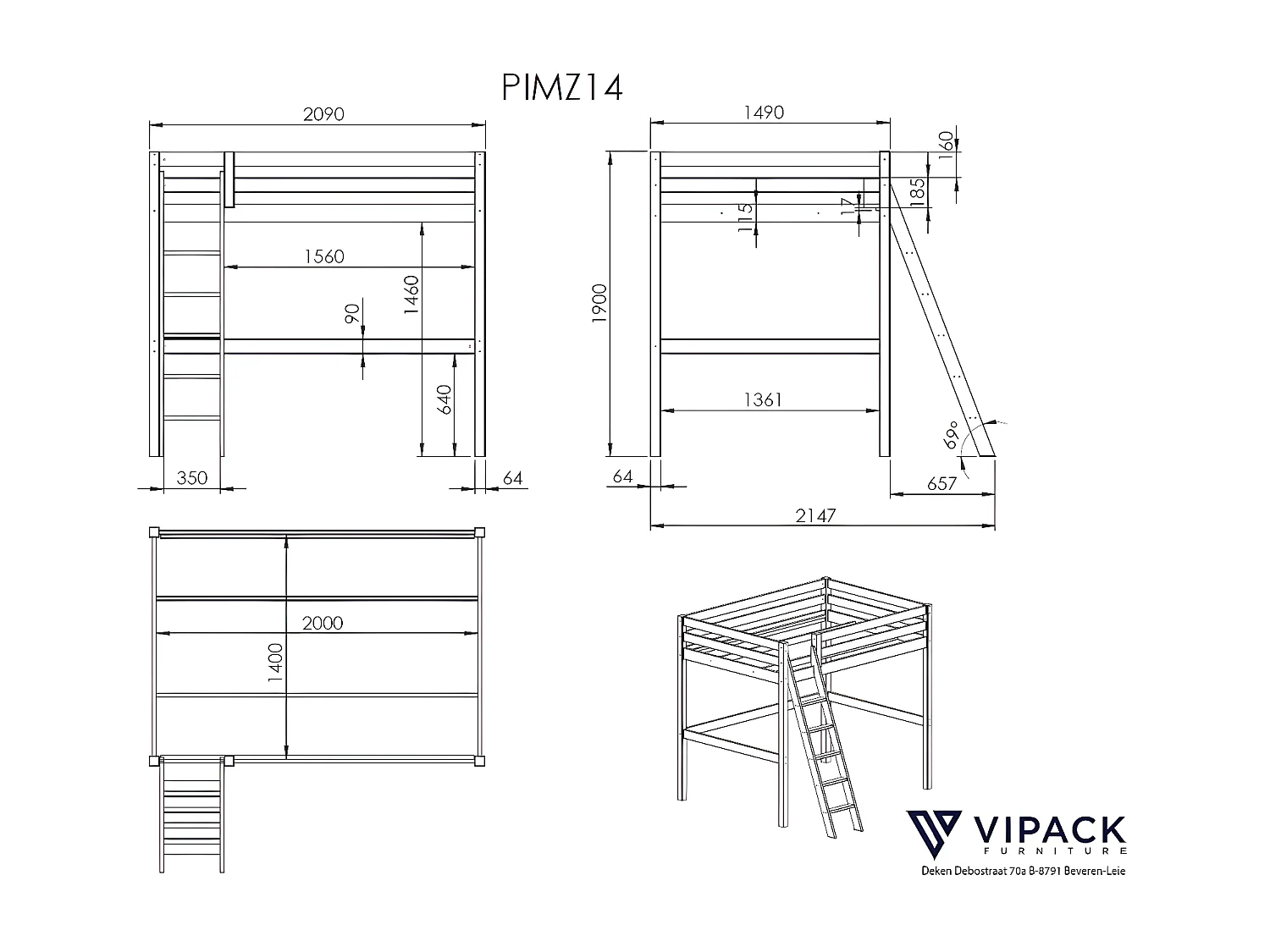 PIMZ14

2090
1560
1460
90
640
350
64

1490
160
185
115
17
1900
1361
69°
64
657
2147

2000
1400

VIPACK
FURNITURE
Deken Debostraat 70a B-8791 Beveren-Leie