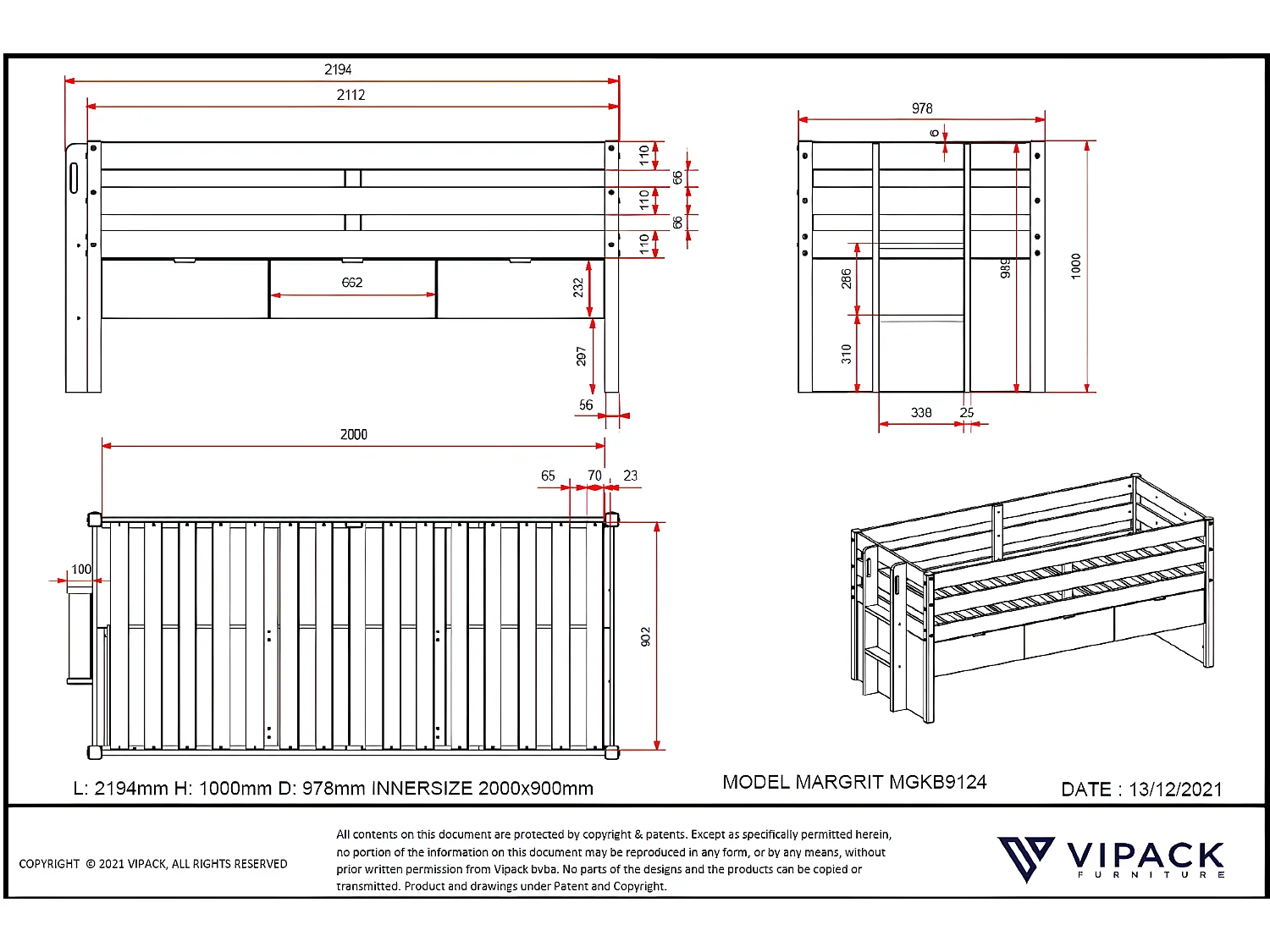 2194
2112
110
66
110
66
110
662
232
297
56

978
6
989
1000
286
310
338
25

2000
65
70
23
100
902

L: 2194mm H: 1000mm D: 978mm INNERSIZE 2000x900mm

MODEL MARGRIT MGKB9124

DATE : 13/12/2021

COPYRIGHT © 2021 VIPACK, ALL RIGHTS RESERVED

All contents on this document are protected by copyright & patents. Except as specifically permitted herein, no portion of the information on this document may be reproduced in any form, or by any means, without prior written permission from Vipack bvba. No parts of the designs and the products can be copied or transmitted. Product and drawings under Patent and Copyright.

VIPACK
FURNITURE