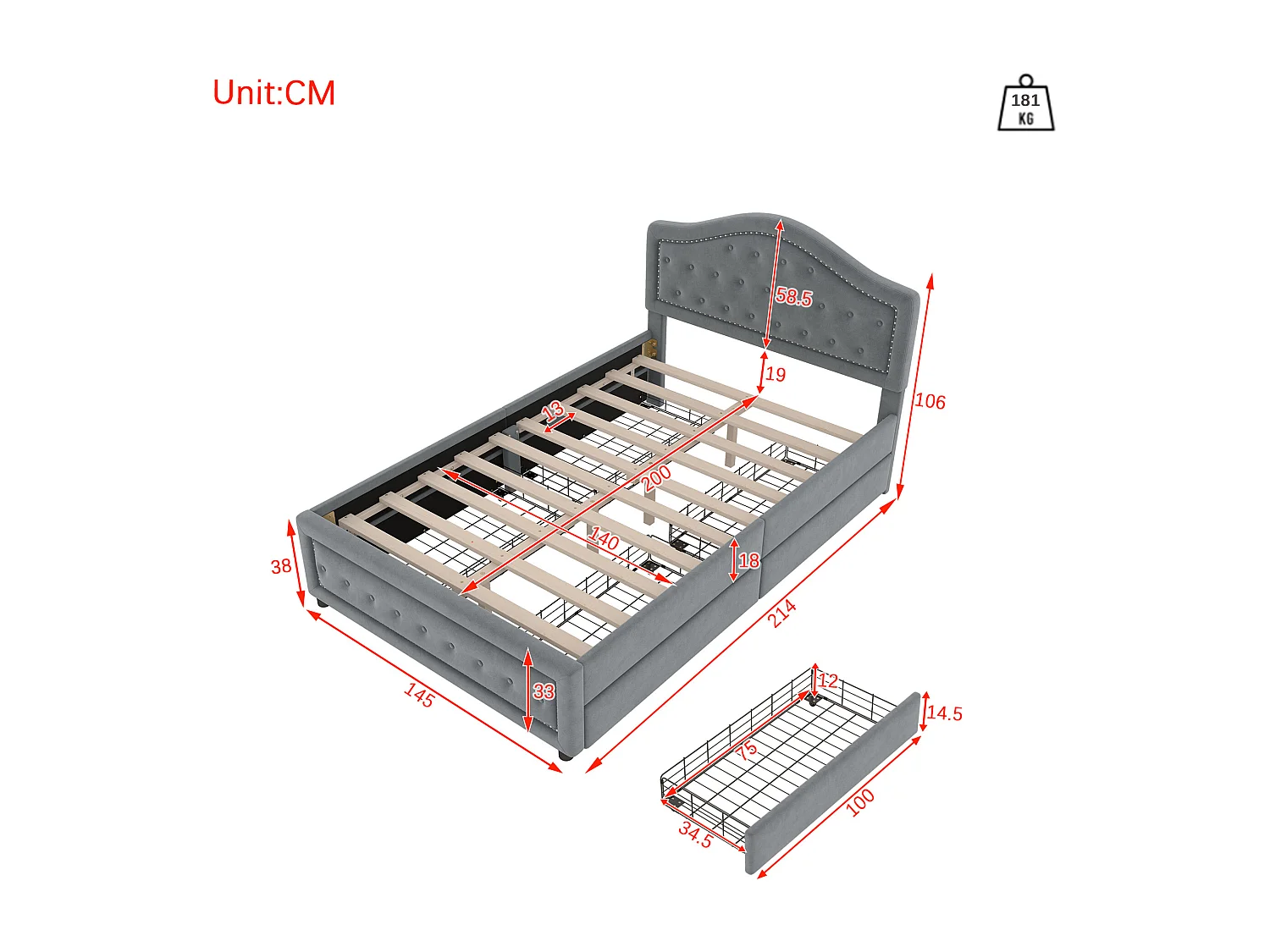 Unit:CM

181
KG

58.5
19
106
13
200
140
18
38
214
145
33
12
14.5
75
100
34.5