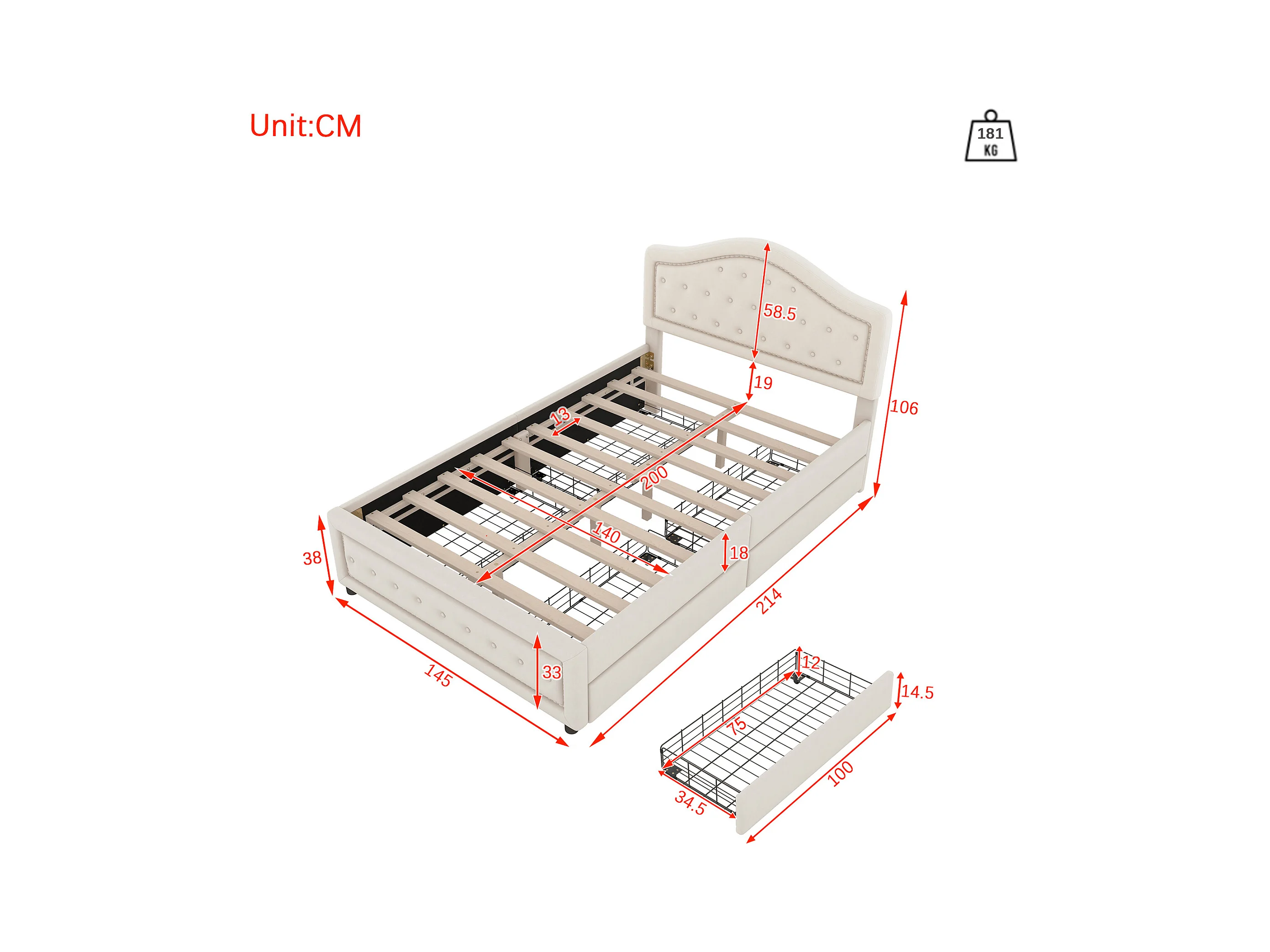 Unit:CM

181
KG

58.5
19
106
13
200
140
18
38
214
145
33
12
14.5
75
100
34.5