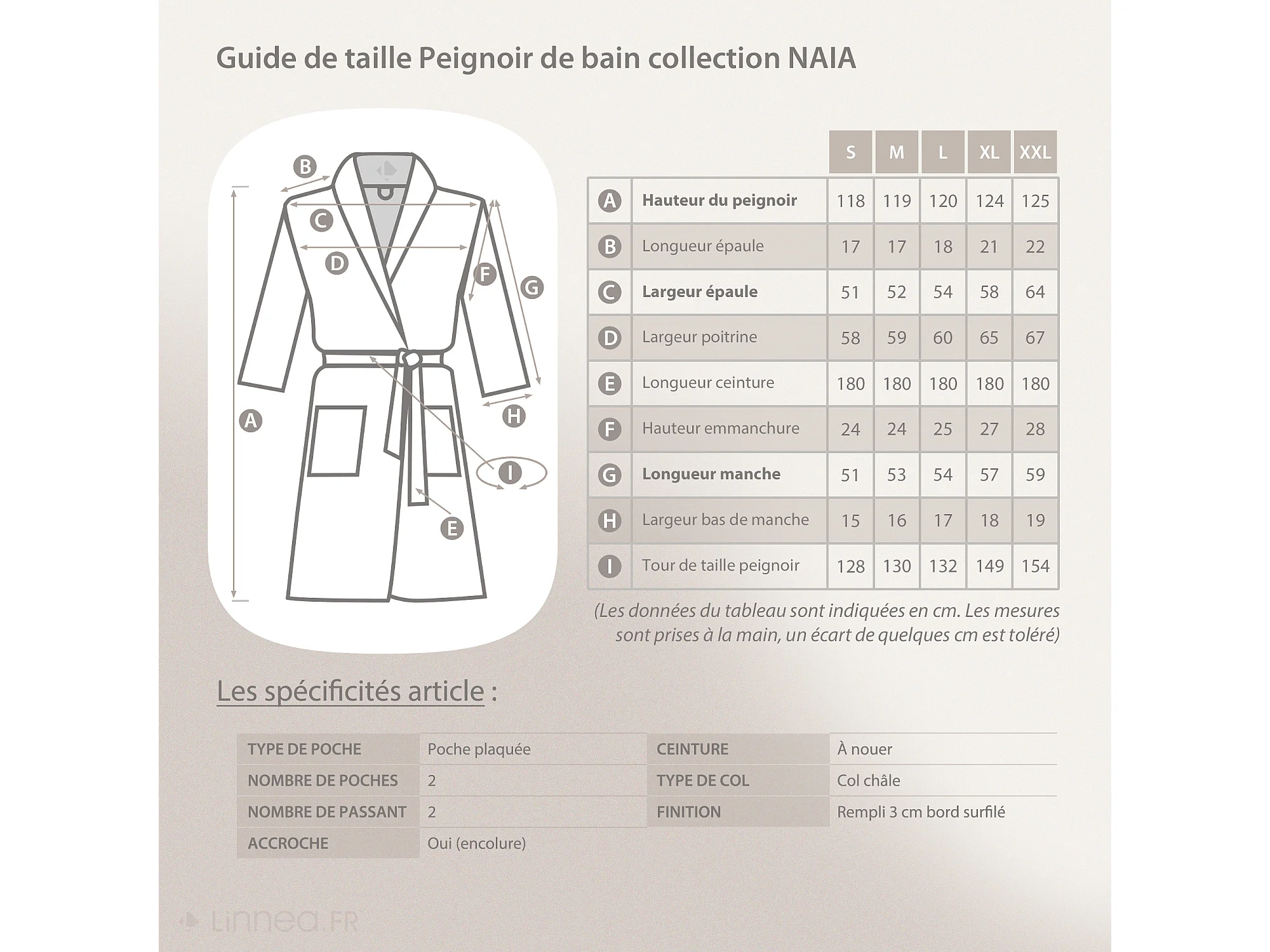 Guide de taille Peignoir de bain collection NAIA

B
C
D
F
G
A
H
I
E

| | | S | M | L | XL | XXL |
|---|---|---|---|---|---|---|
| A | Hauteur du peignoir | 118 | 119 | 120 | 124 | 125 |
| B | Longueur épaule | 17 | 17 | 18 | 21 | 22 |
| C | Largeur épaule | 51 | 52 | 54 | 58 | 64 |
| D | Largeur poitrine | 58 | 59 | 60 | 65 | 67 |
| E | Longueur ceinture | 180 | 180 | 180 | 180 | 180 |
| F | Hauteur emmanchure | 24 | 24 | 25 | 27 | 28 |
| G | Longueur manche | 51 | 53 | 54 | 57 | 59 |
| H | Largeur bas de manche | 15 | 16 | 17 | 18 | 19 |
| I | Tour de taille peignoir | 128 | 130 | 132 | 149 | 154 |

(Les données du tableau sont indiquées en cm. Les mesures sont prises à la main, un écart de quelques cm est toléré)

Les spécificités article :

| TYPE DE POCHE | Poche plaquée | CEINTURE | À nouer |
|---|---|---|---|
| NOMBRE DE POCHES | 2 | TYPE DE COL | Col châle |
| NOMBRE DE PASSANT | 2 | FINITION | Rempli 3 cm bord surfilé |
| ACCROCHE | Oui (encolure) | | |

Linnea.FR