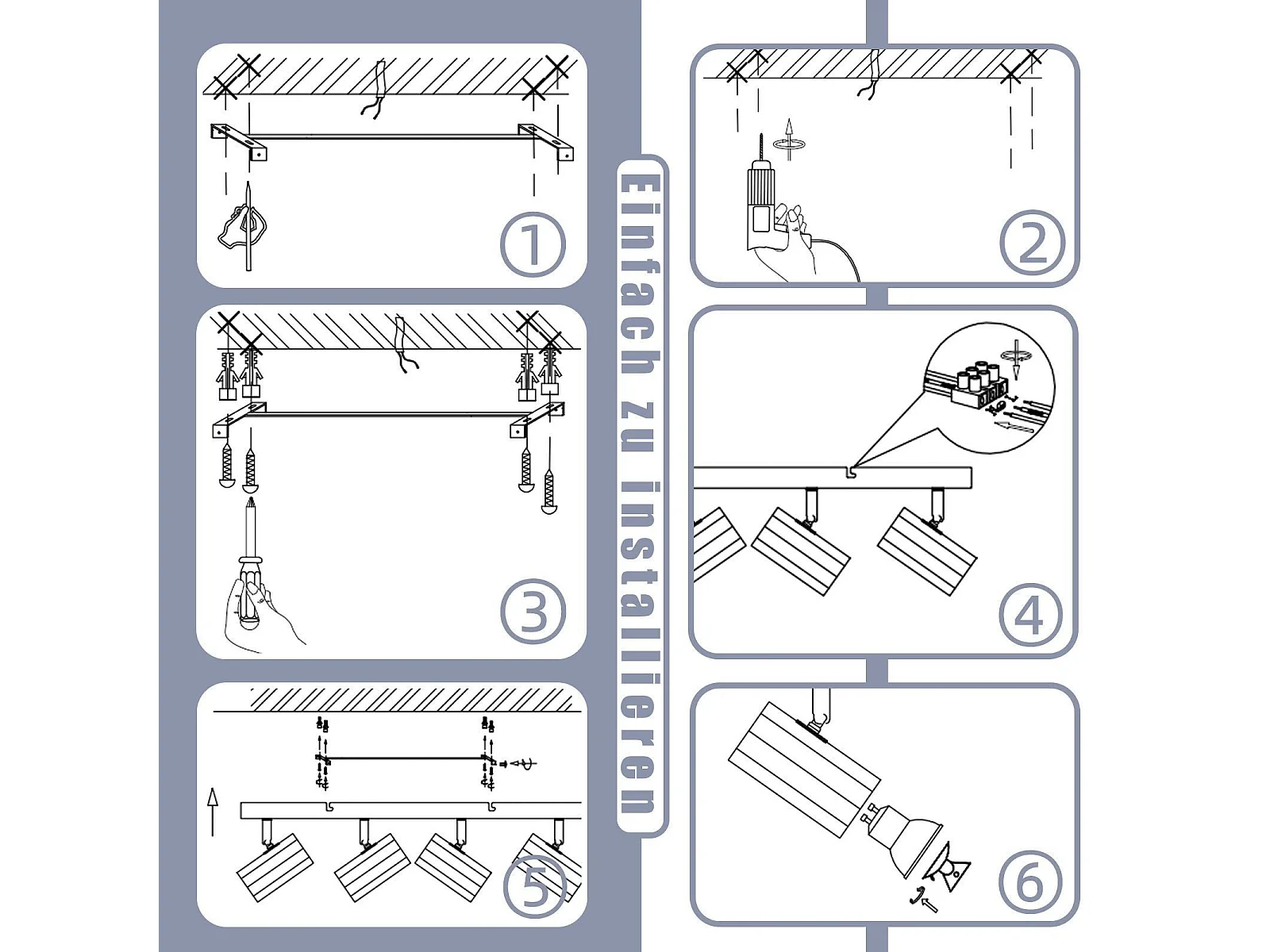 1

2

Einfach zu installieren

3

4

5

6