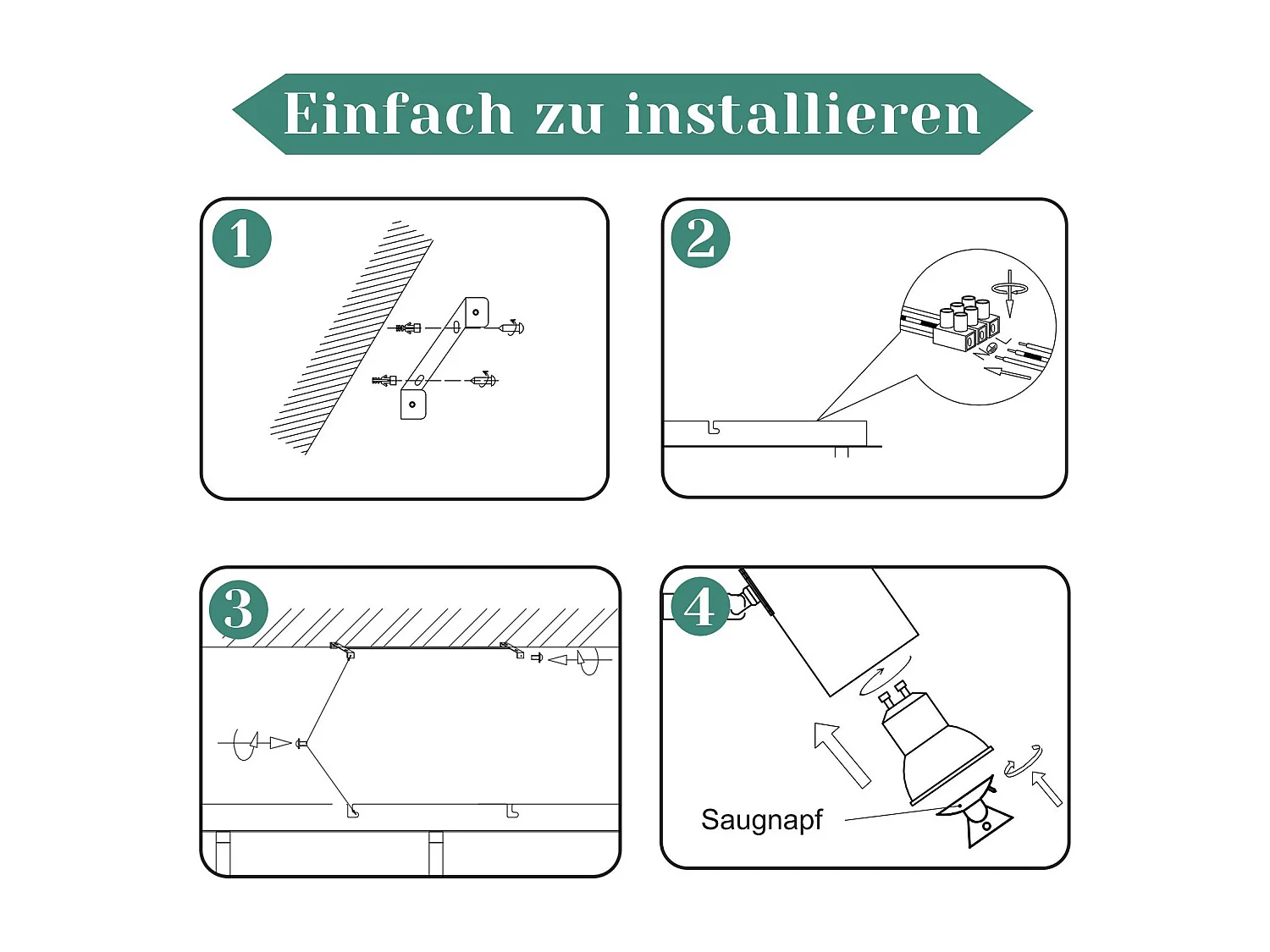 Einfach zu installieren

1

2

3

4

Saugnapf