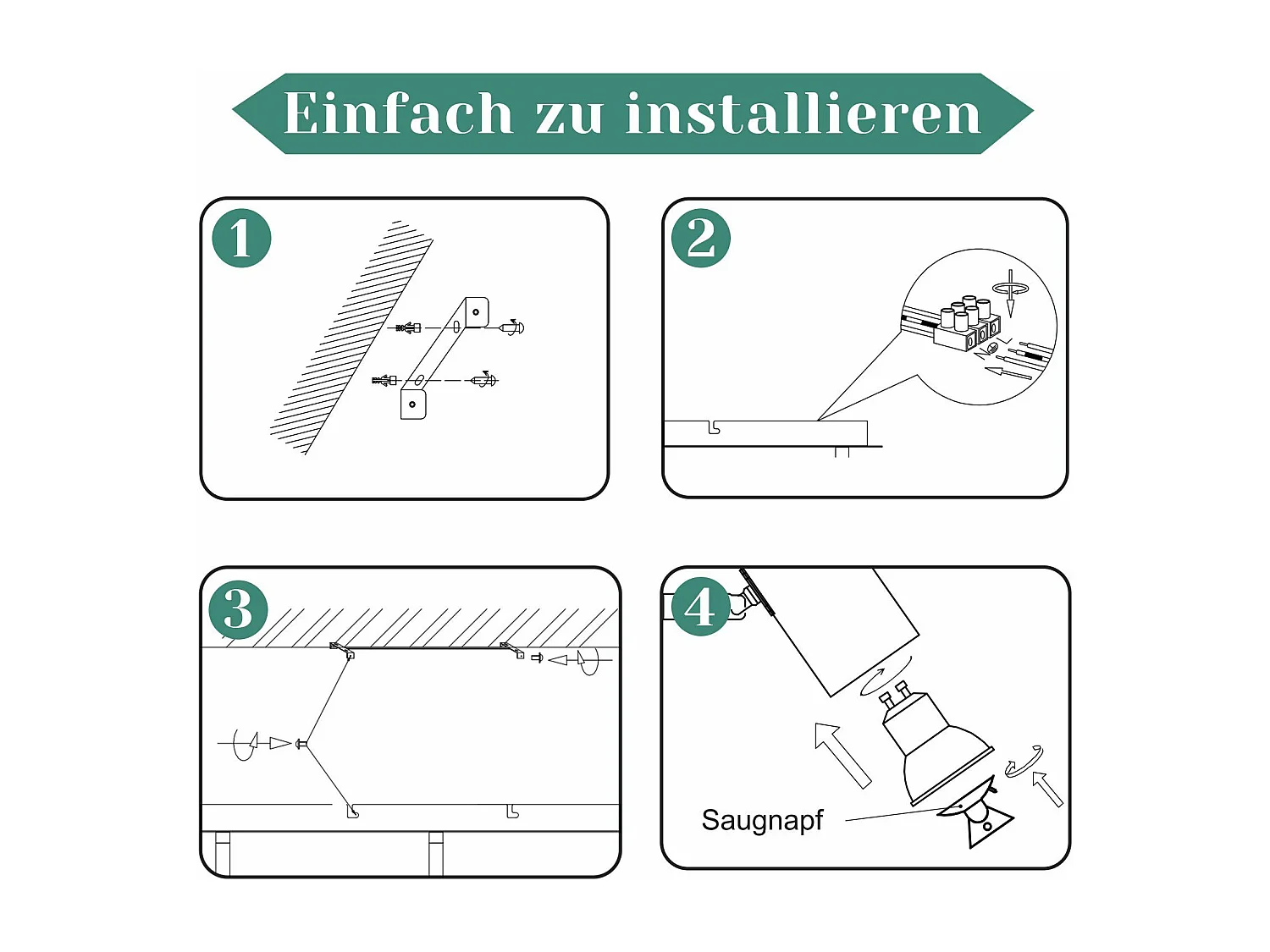 Einfach zu installieren

1

2

3

4

Saugnapf