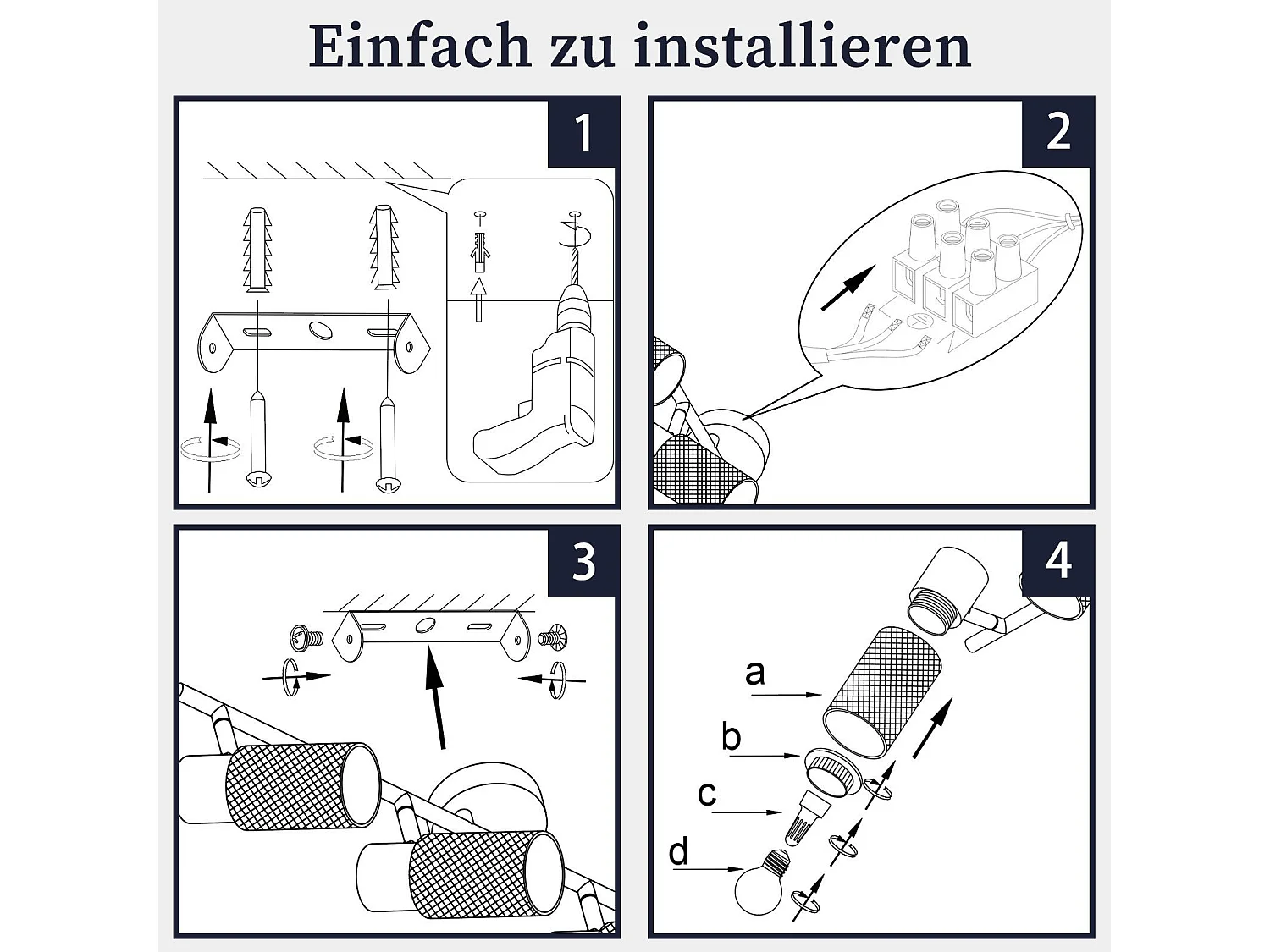 Einfach zu installieren

1

2

3

4

a

b

c

d