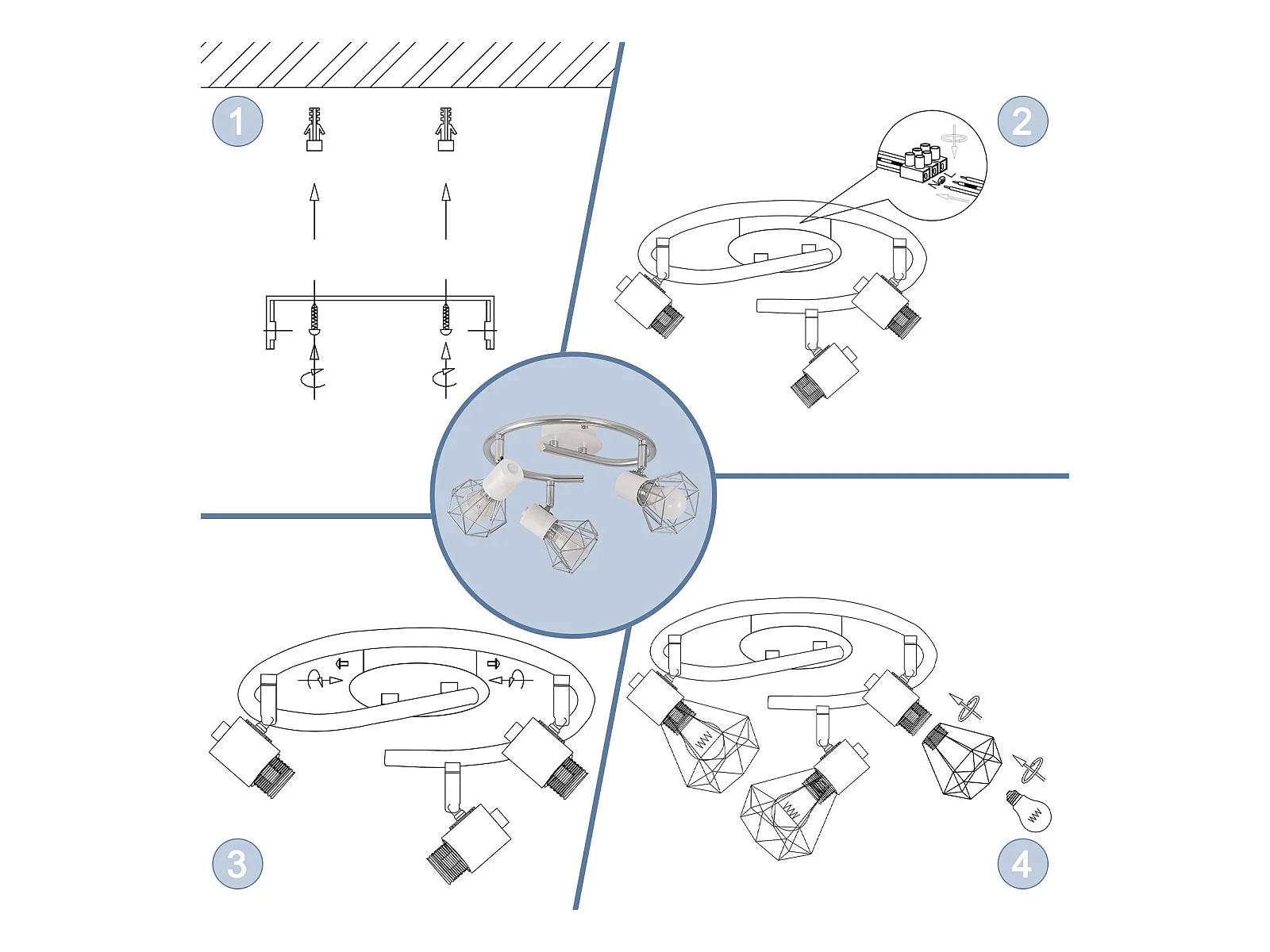 1

2

3

4