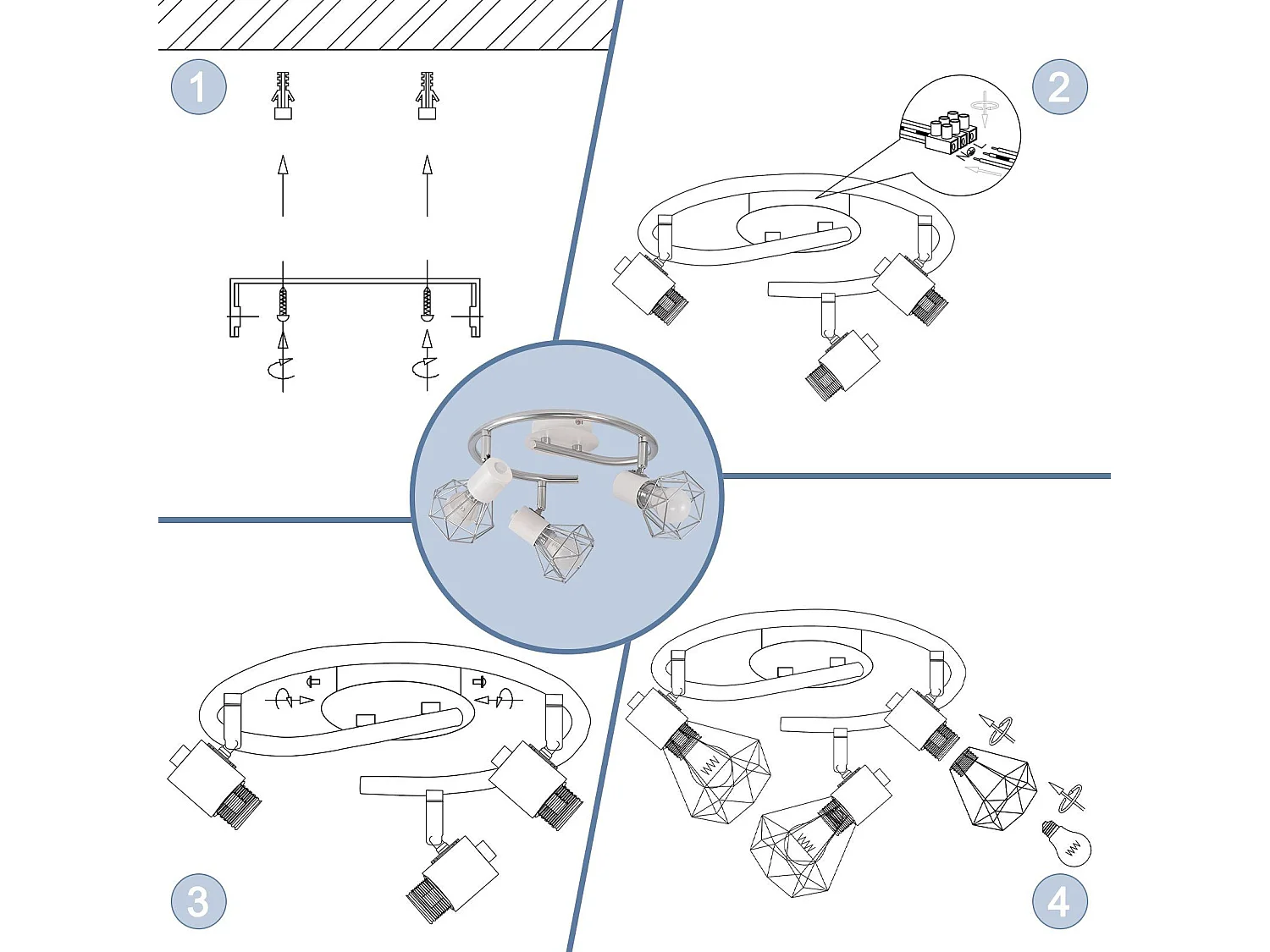 1

2

3

4