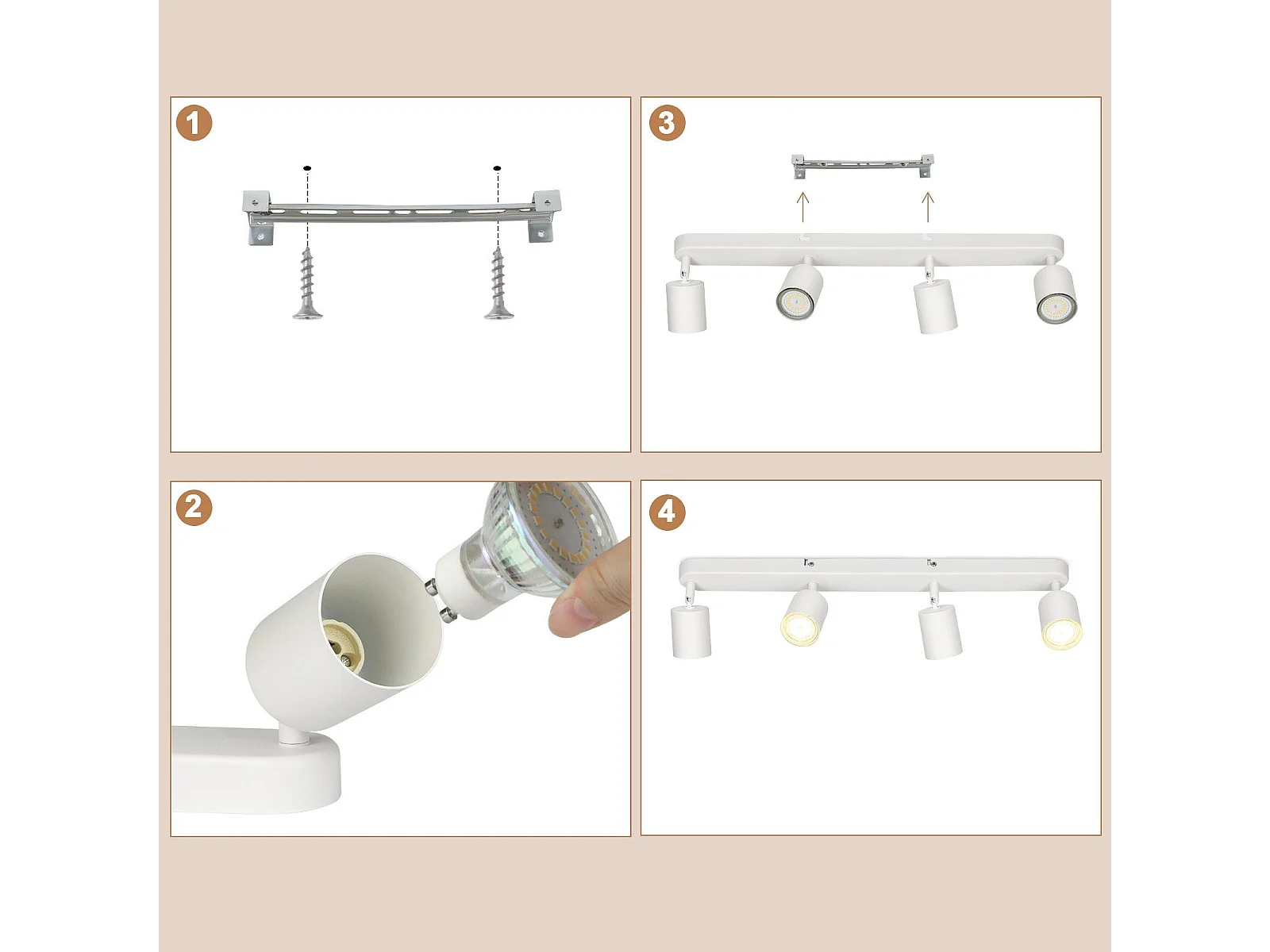 1

3

2

4