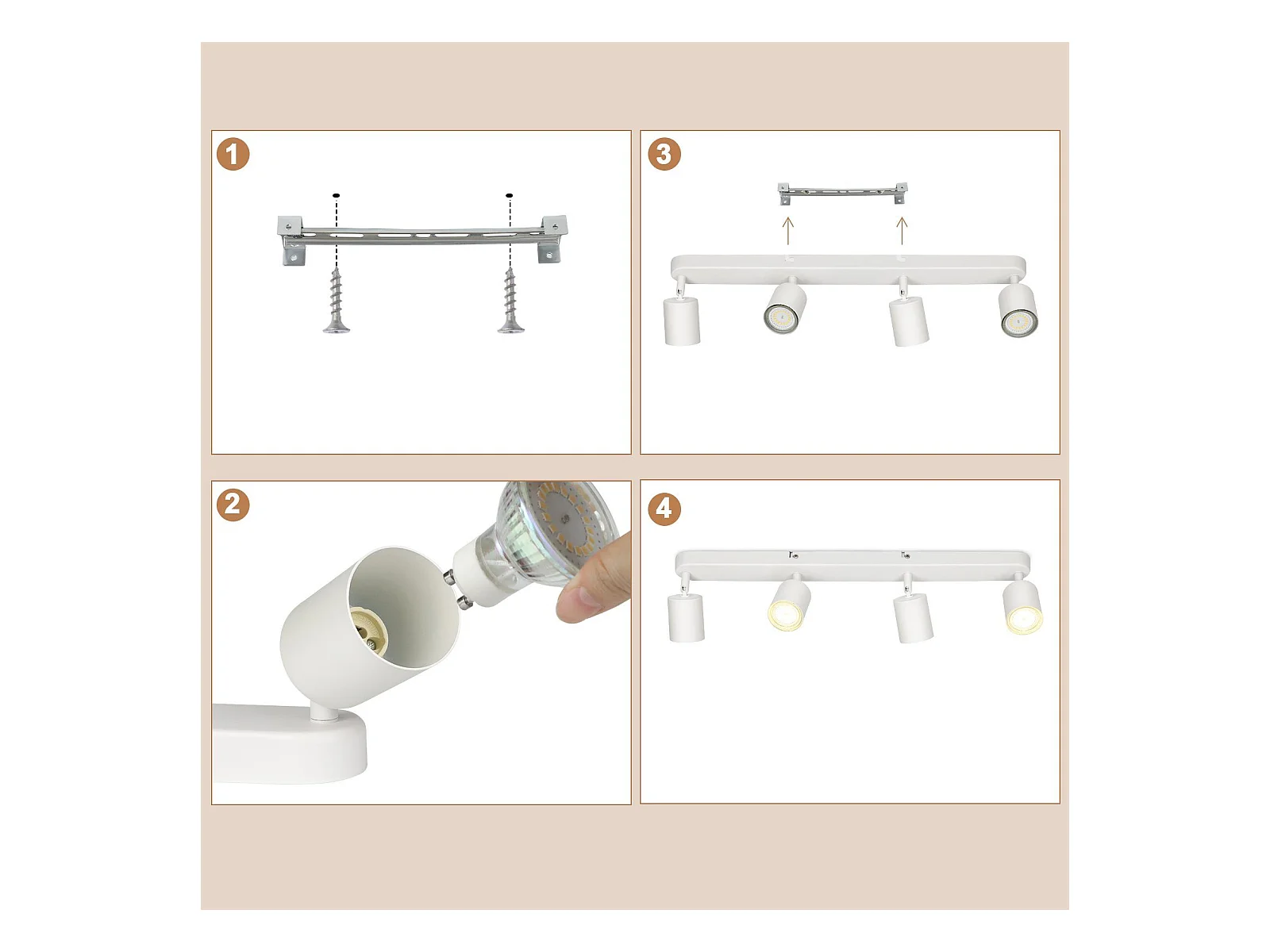 1

3

2

4