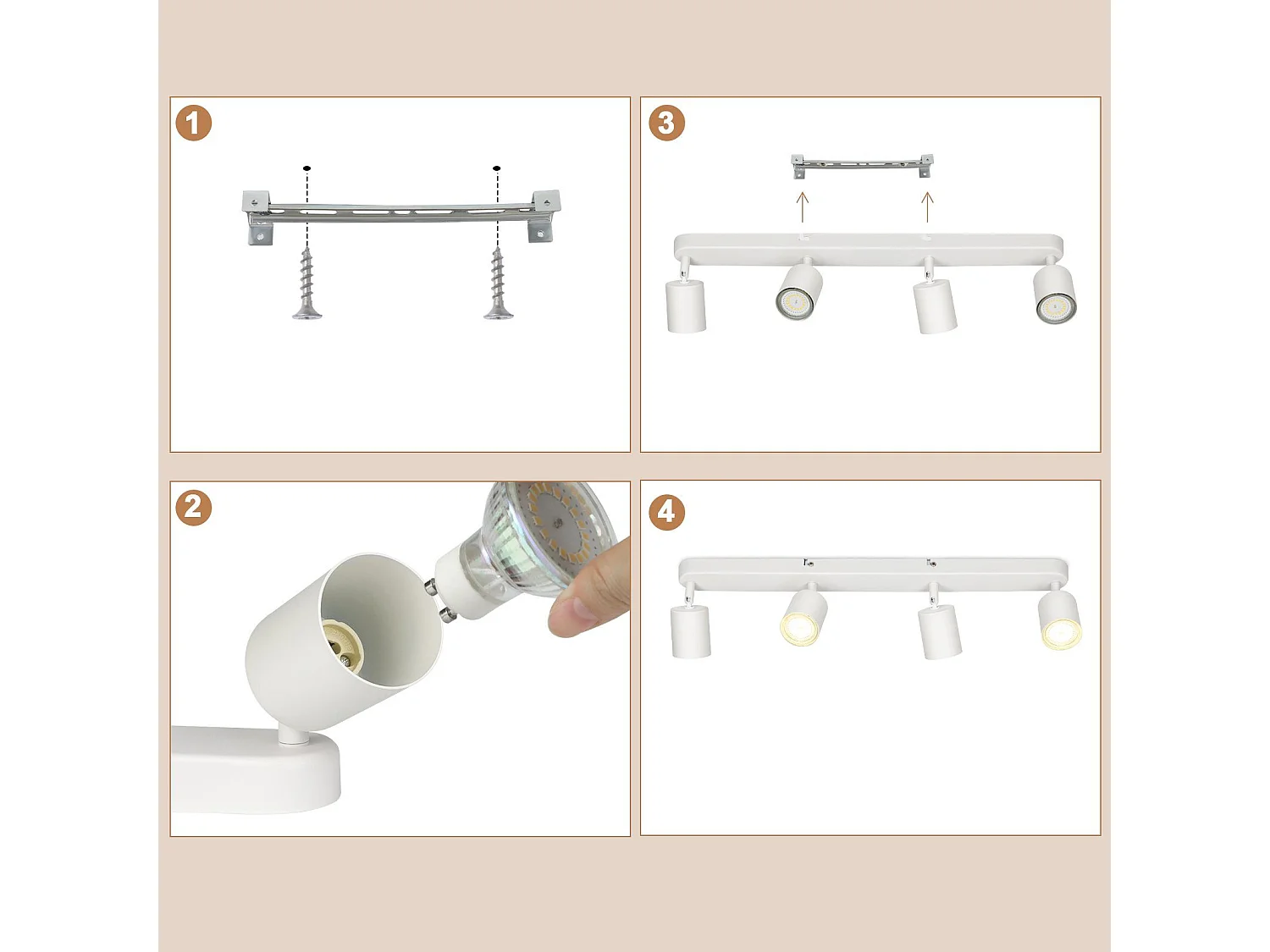 1

3

2

4