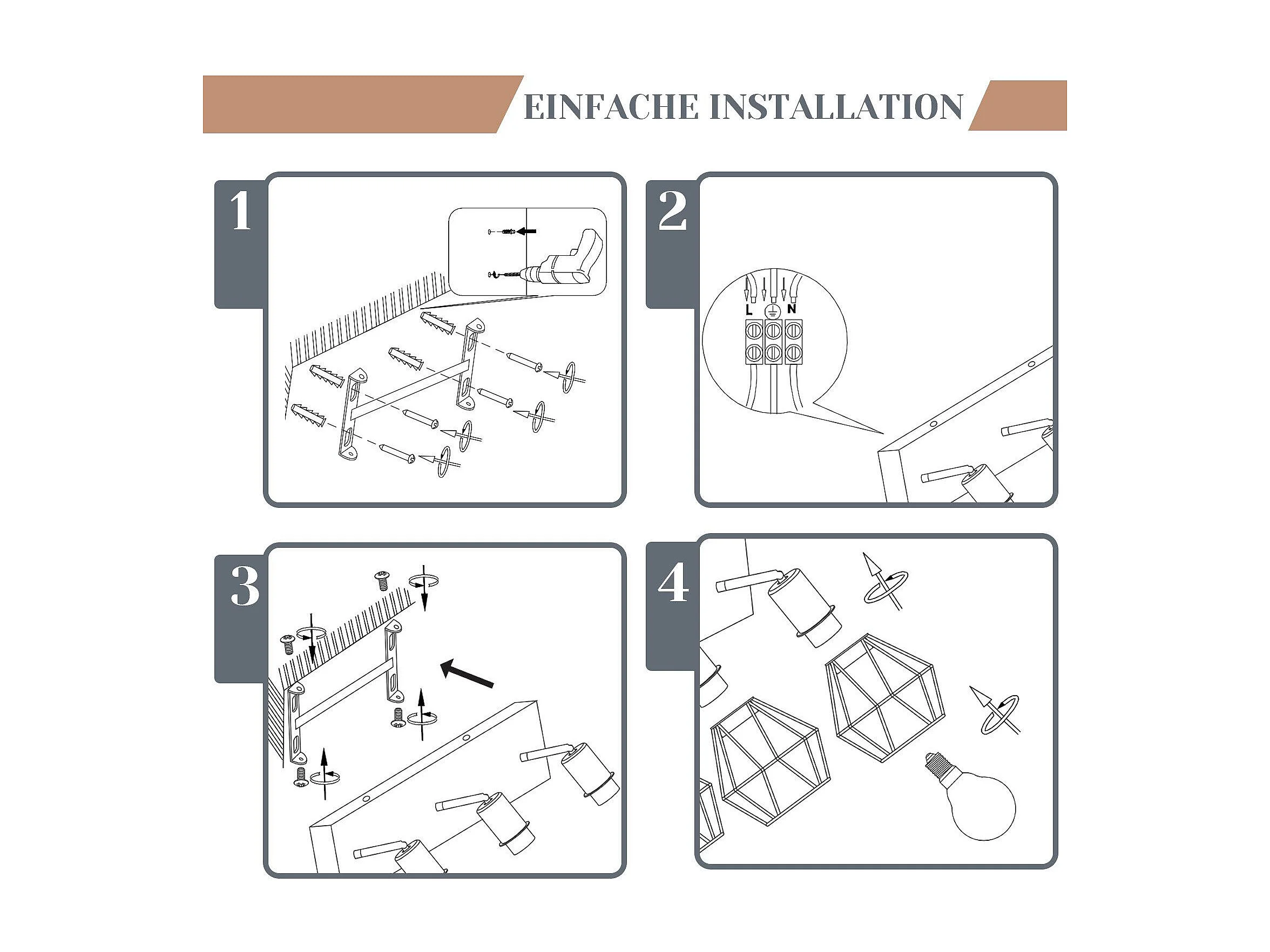 EINFACHE INSTALLATION

1

2

L N

3

4