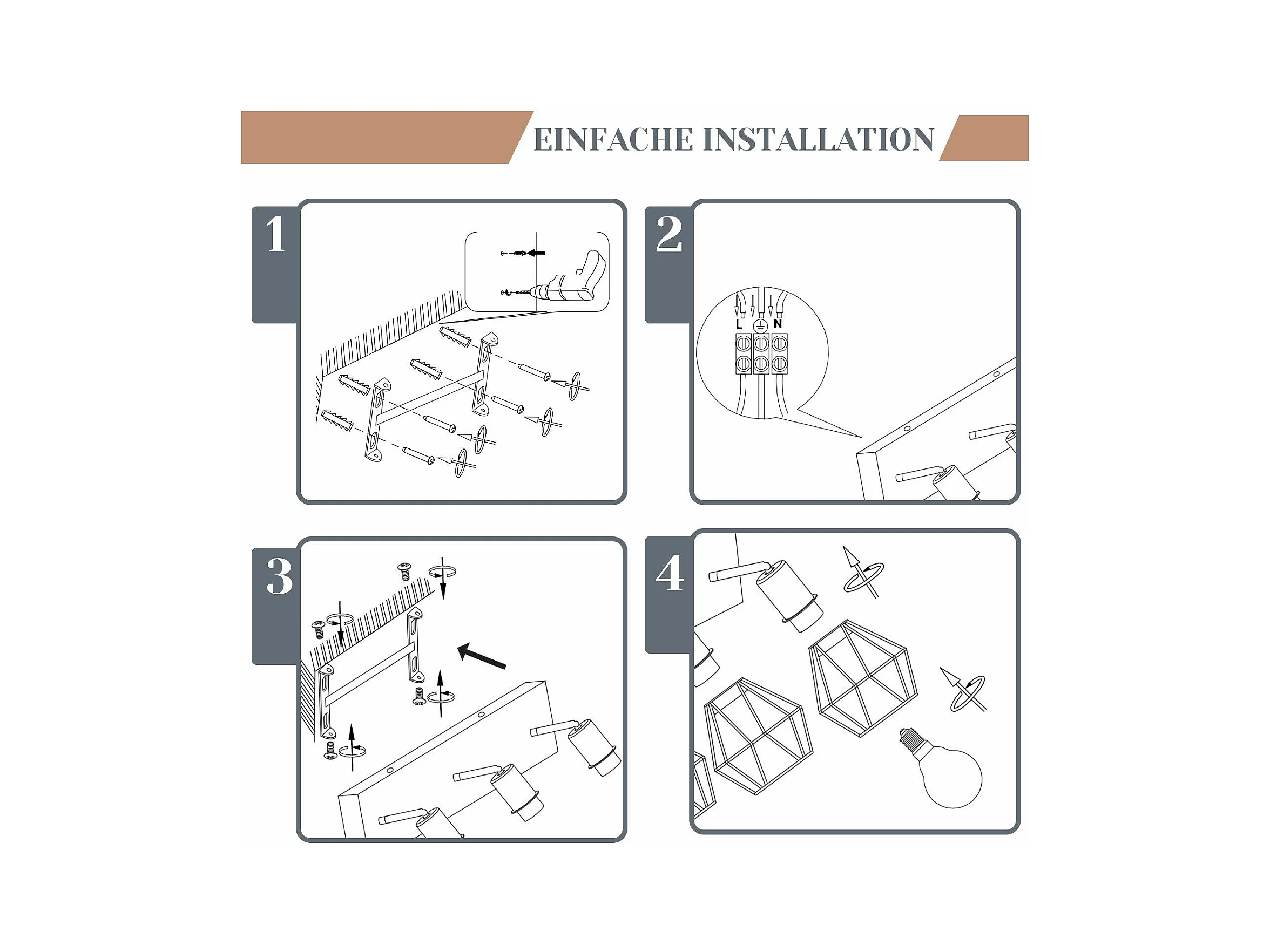 EINFACHE INSTALLATION

1

2

L N

3

4