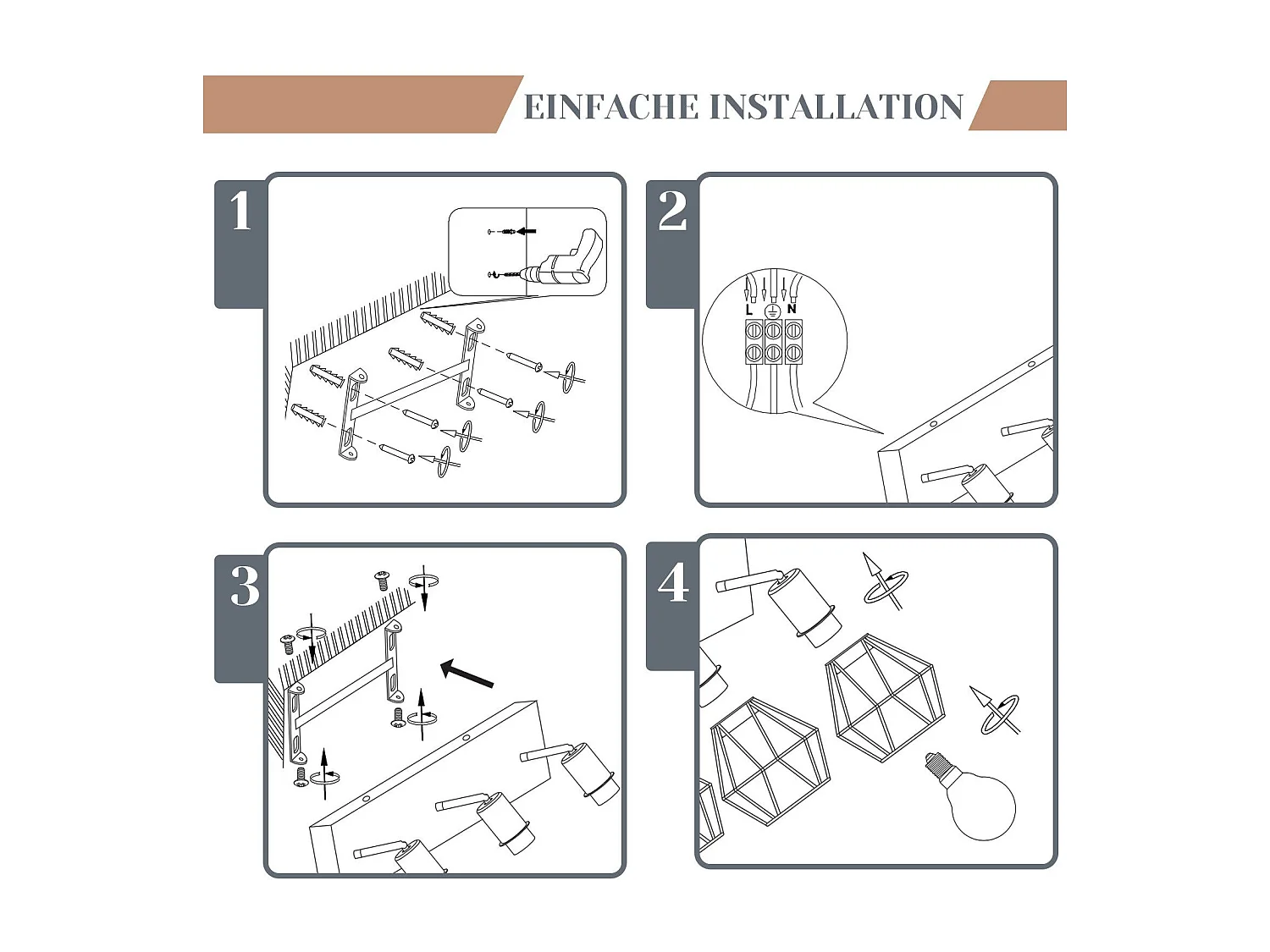 EINFACHE INSTALLATION

1

2

L N

3

4