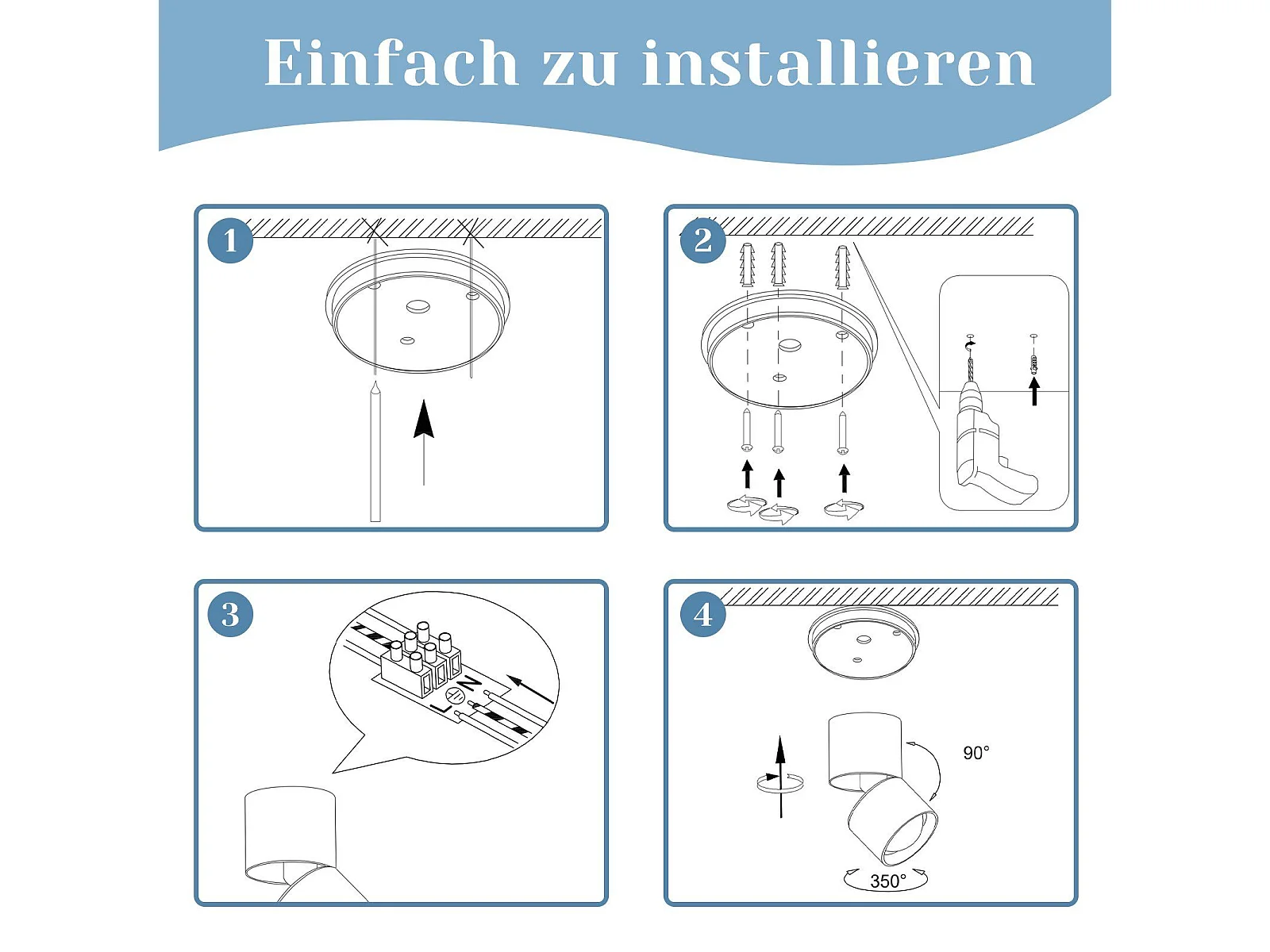 Einfach zu installieren

1

2

3

N

L

4

90°

350°