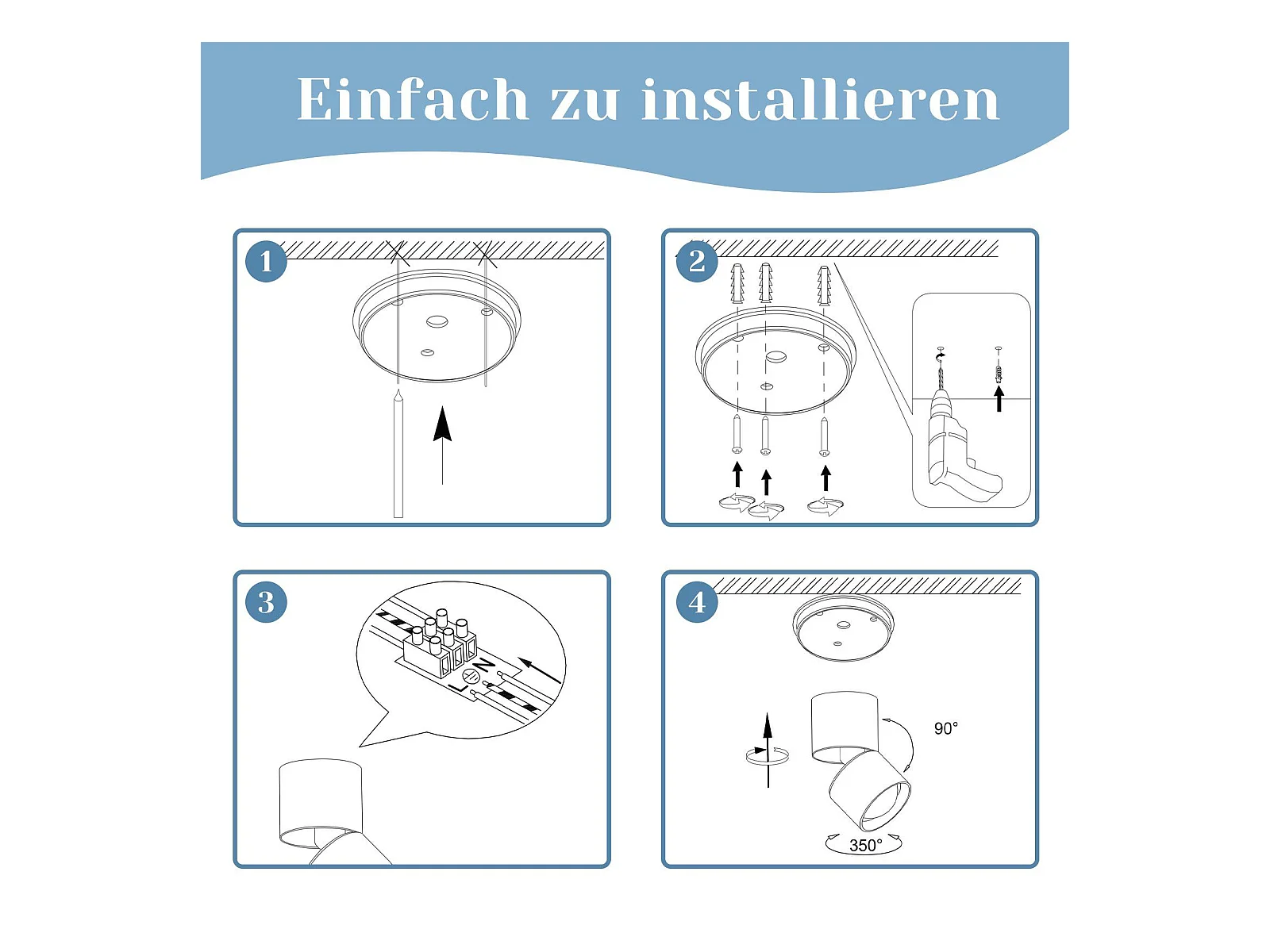 Einfach zu installieren

1

2

3

N
L

4

90°

350°