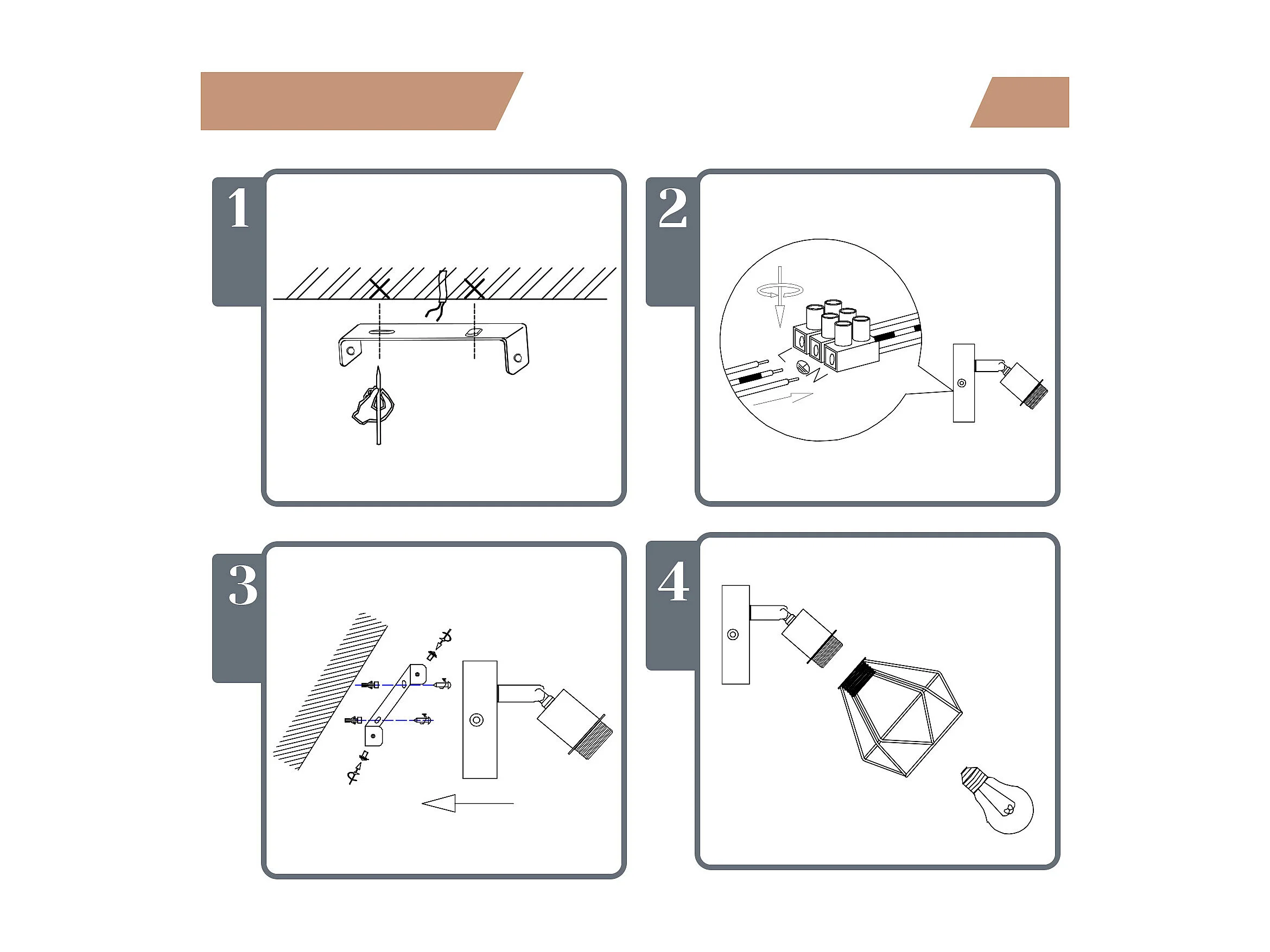 1

2

3

4