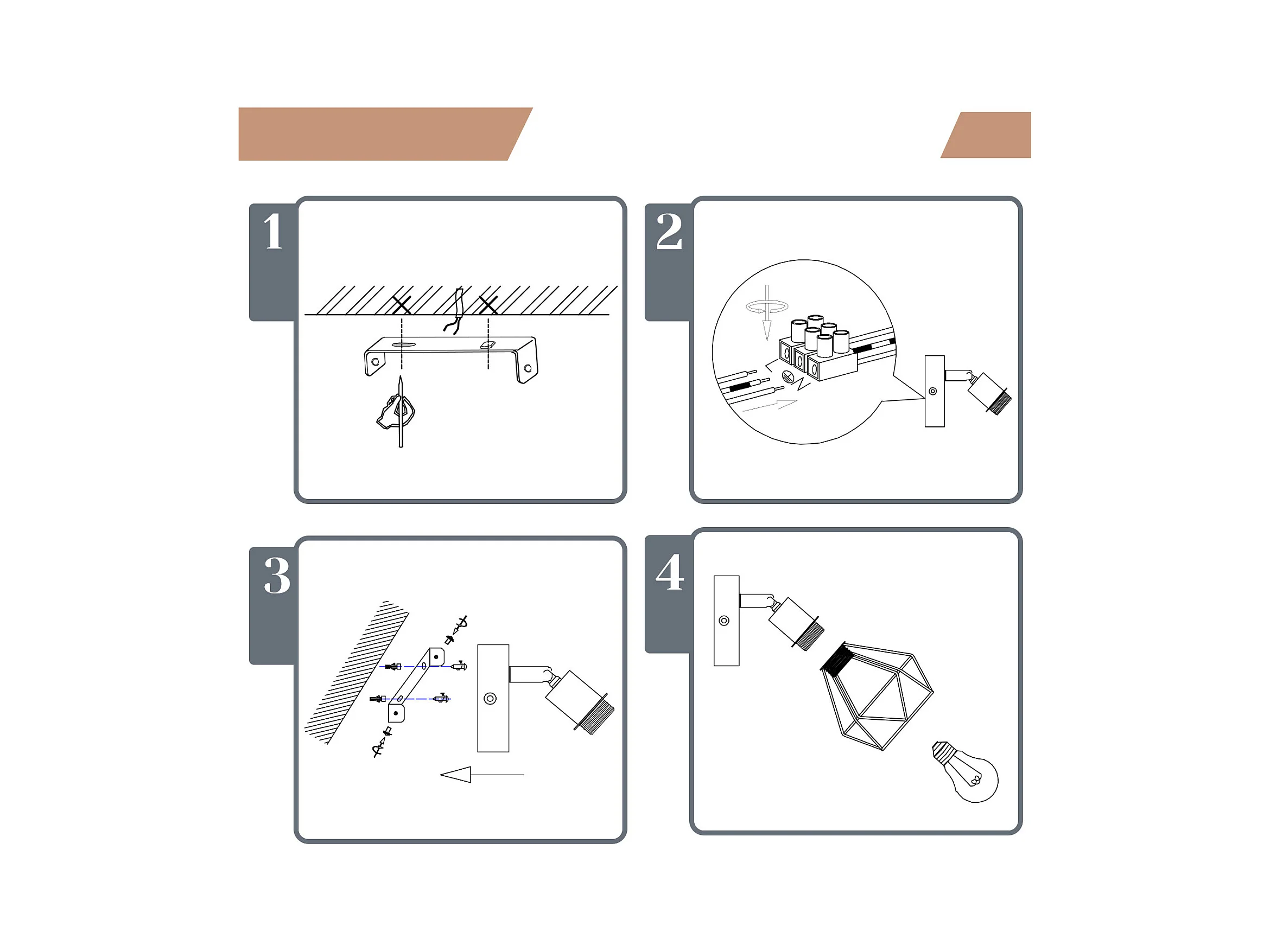 1

2

3

4