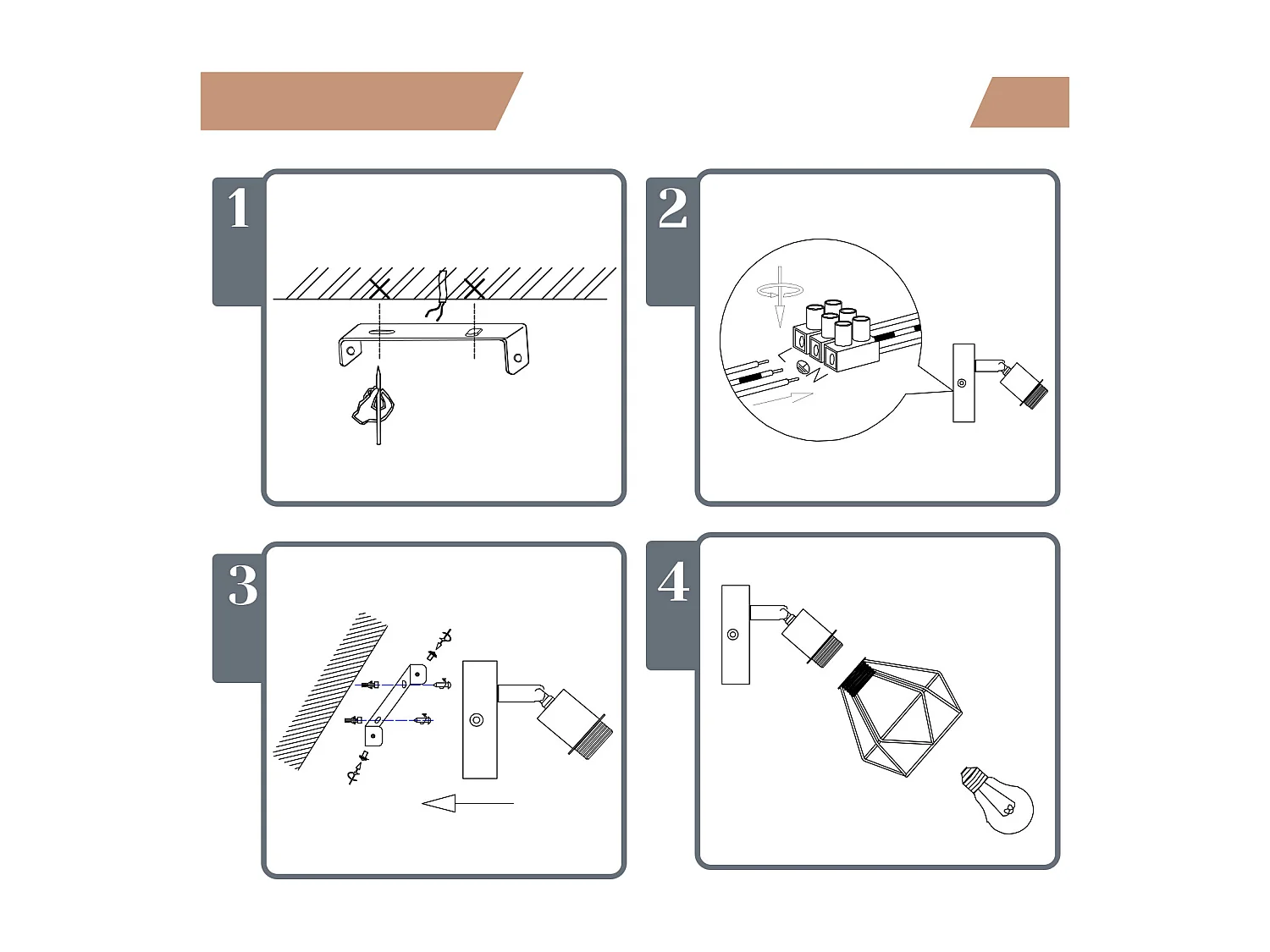 1

2

3

4