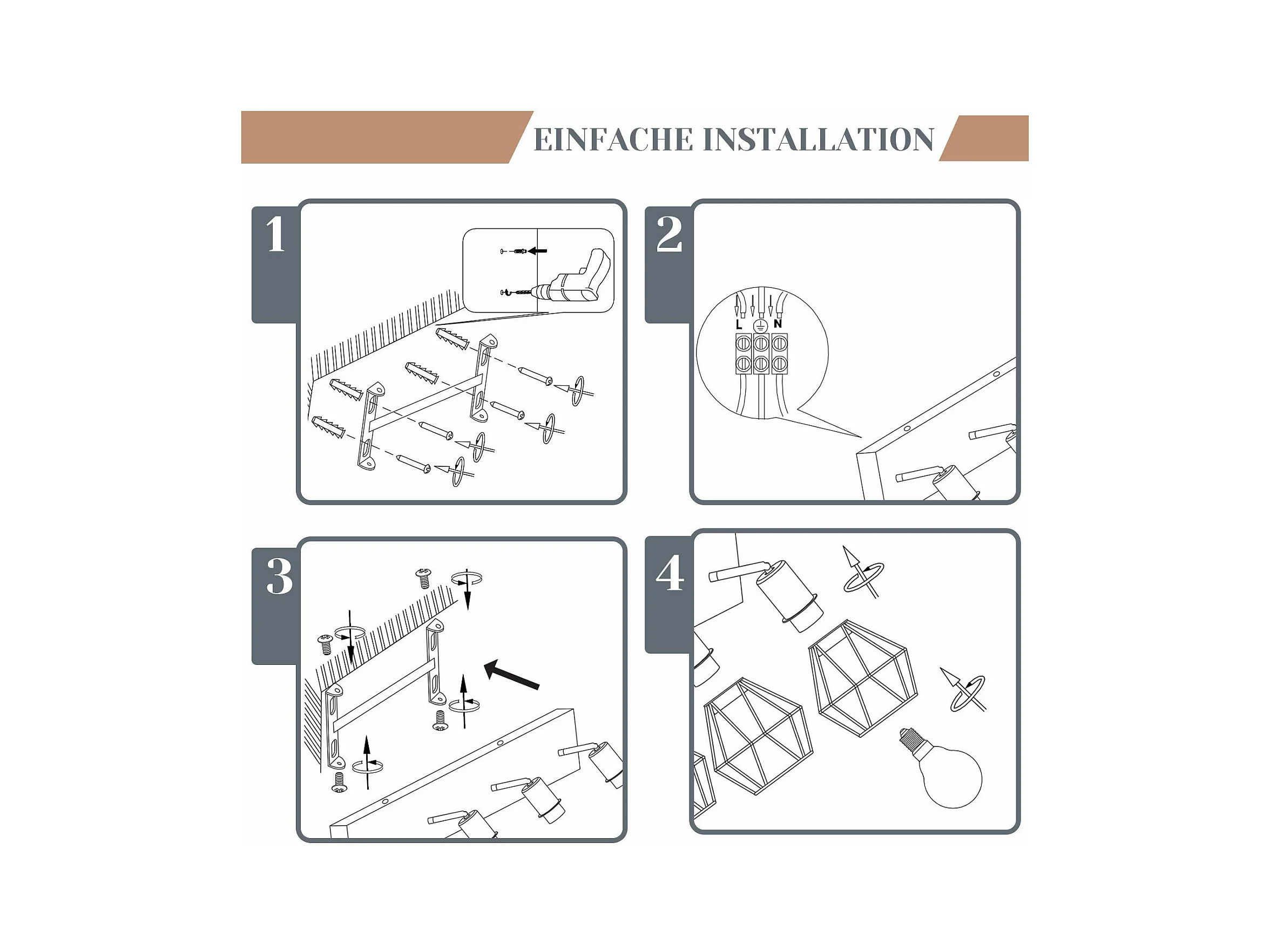 EINFACHE INSTALLATION

1

2

L N

3

4