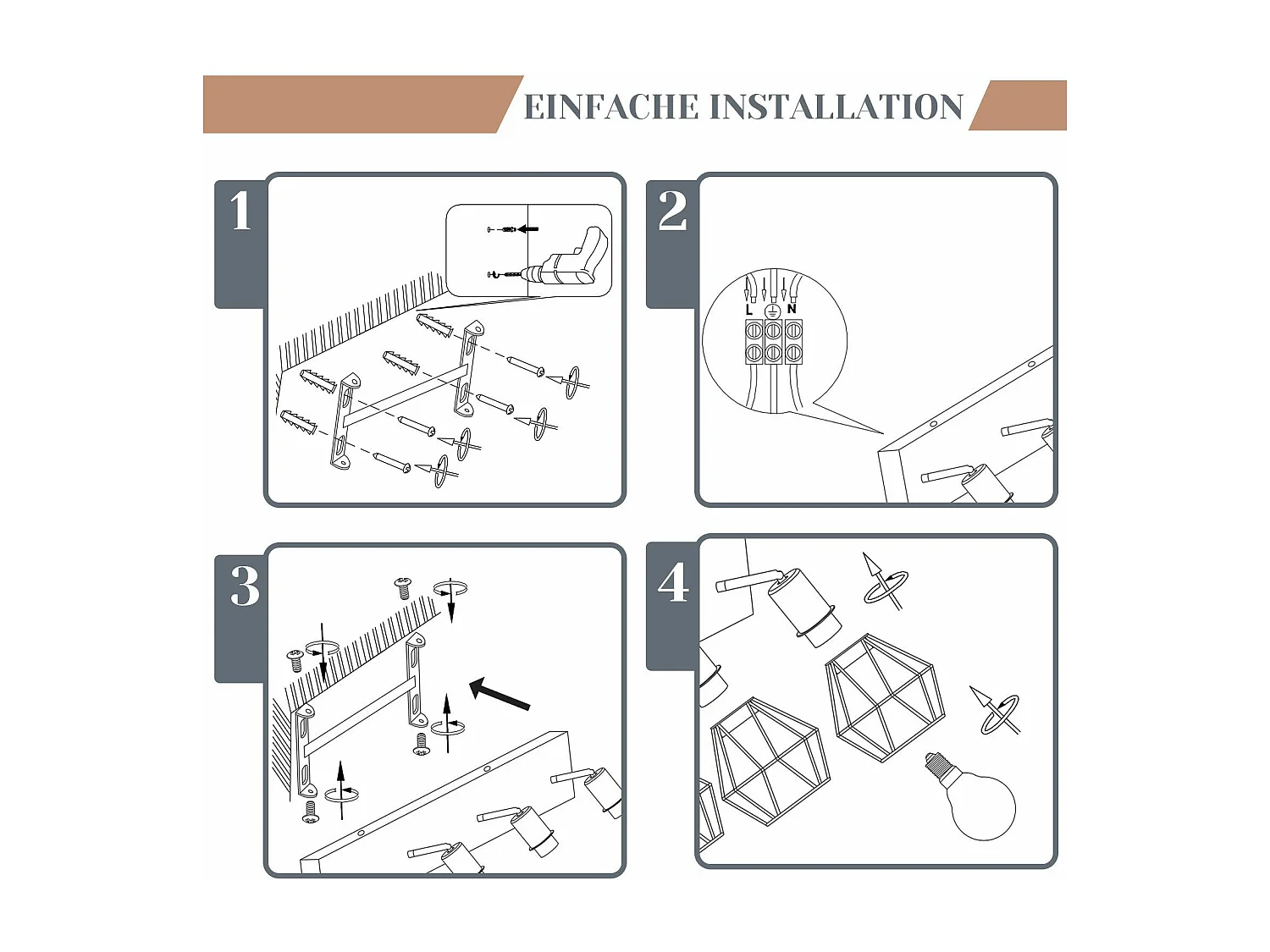 EINFACHE INSTALLATION

1

2

L N

3

4