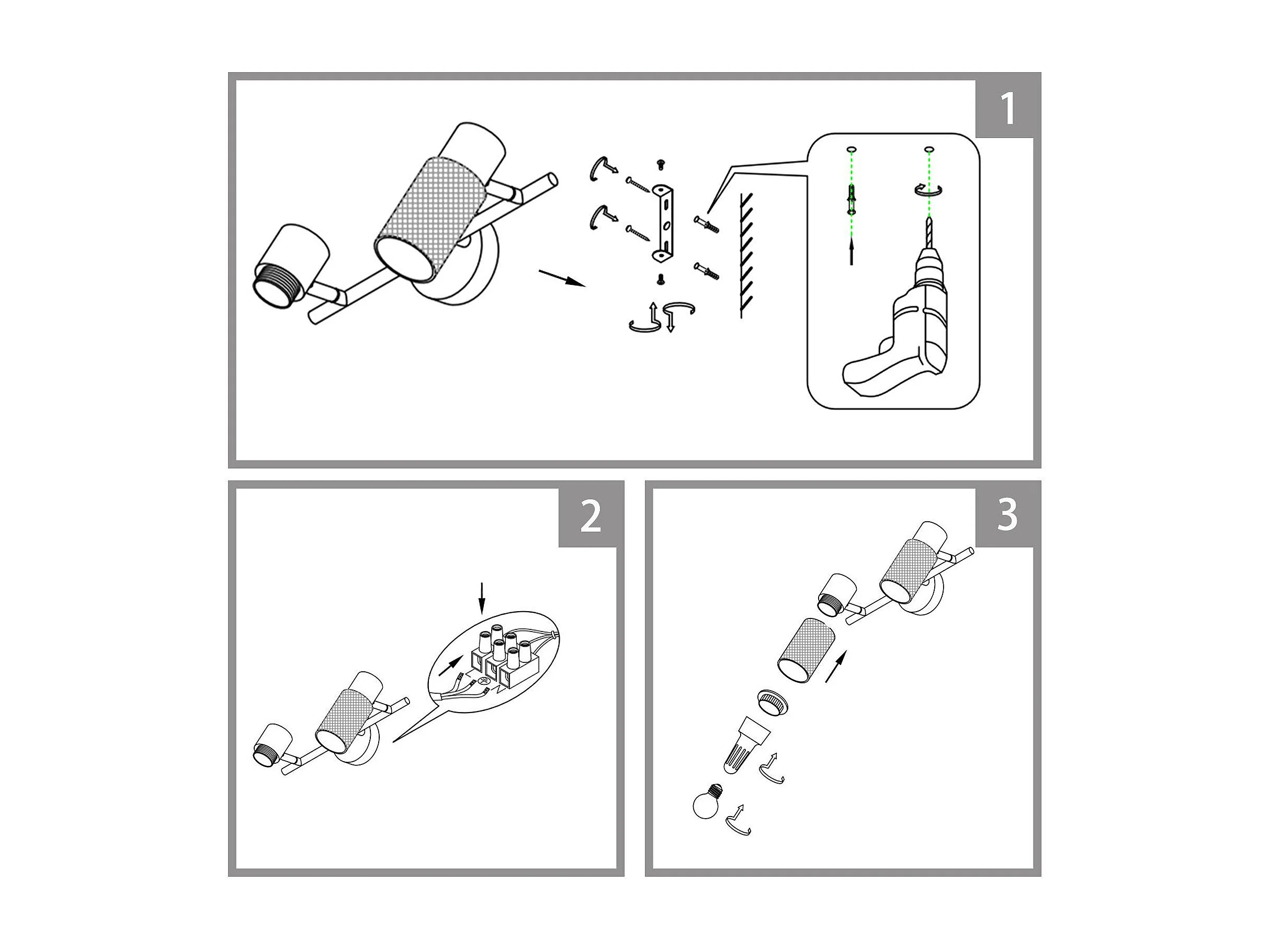 1

2

3