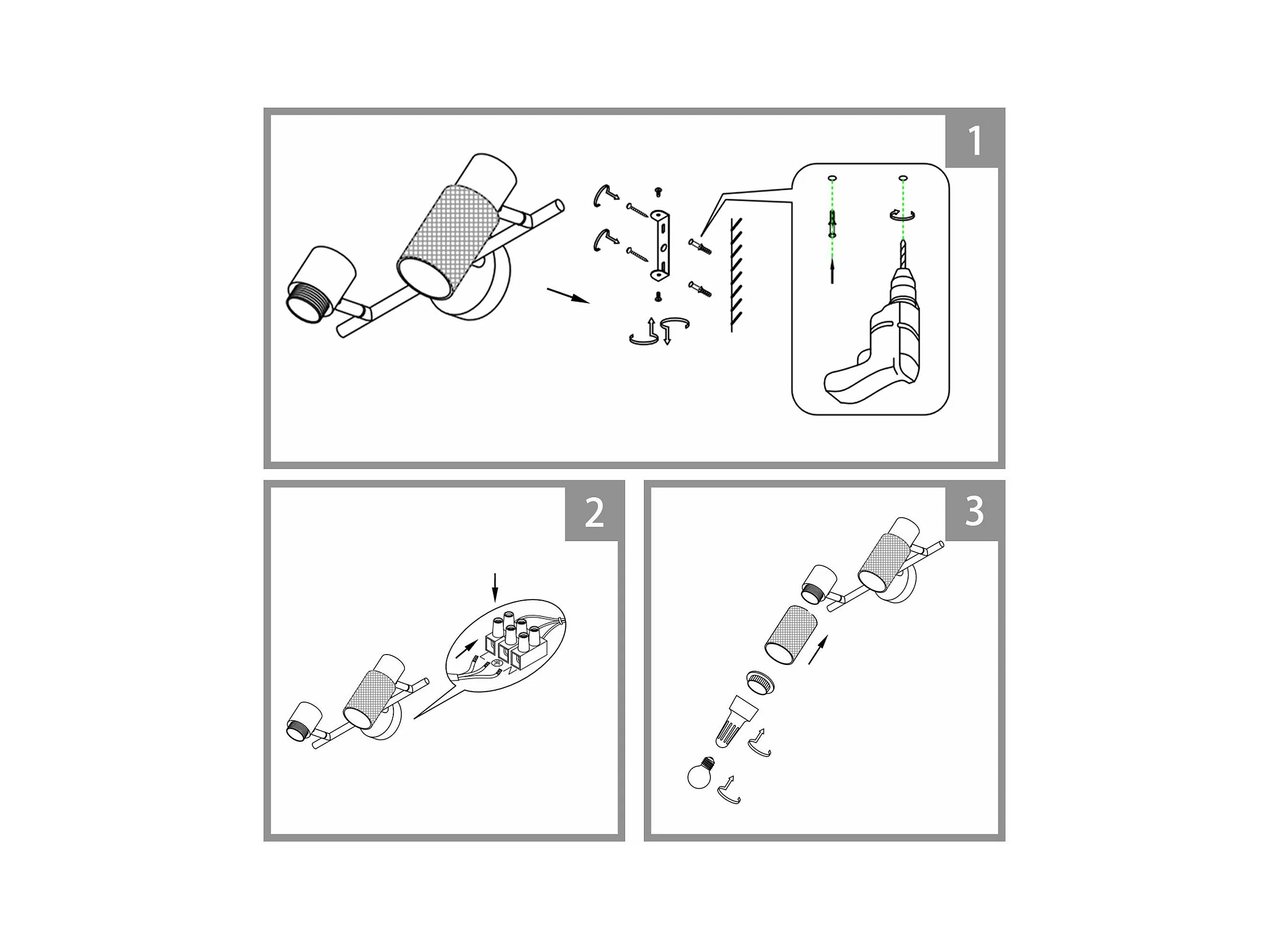 1

2

3