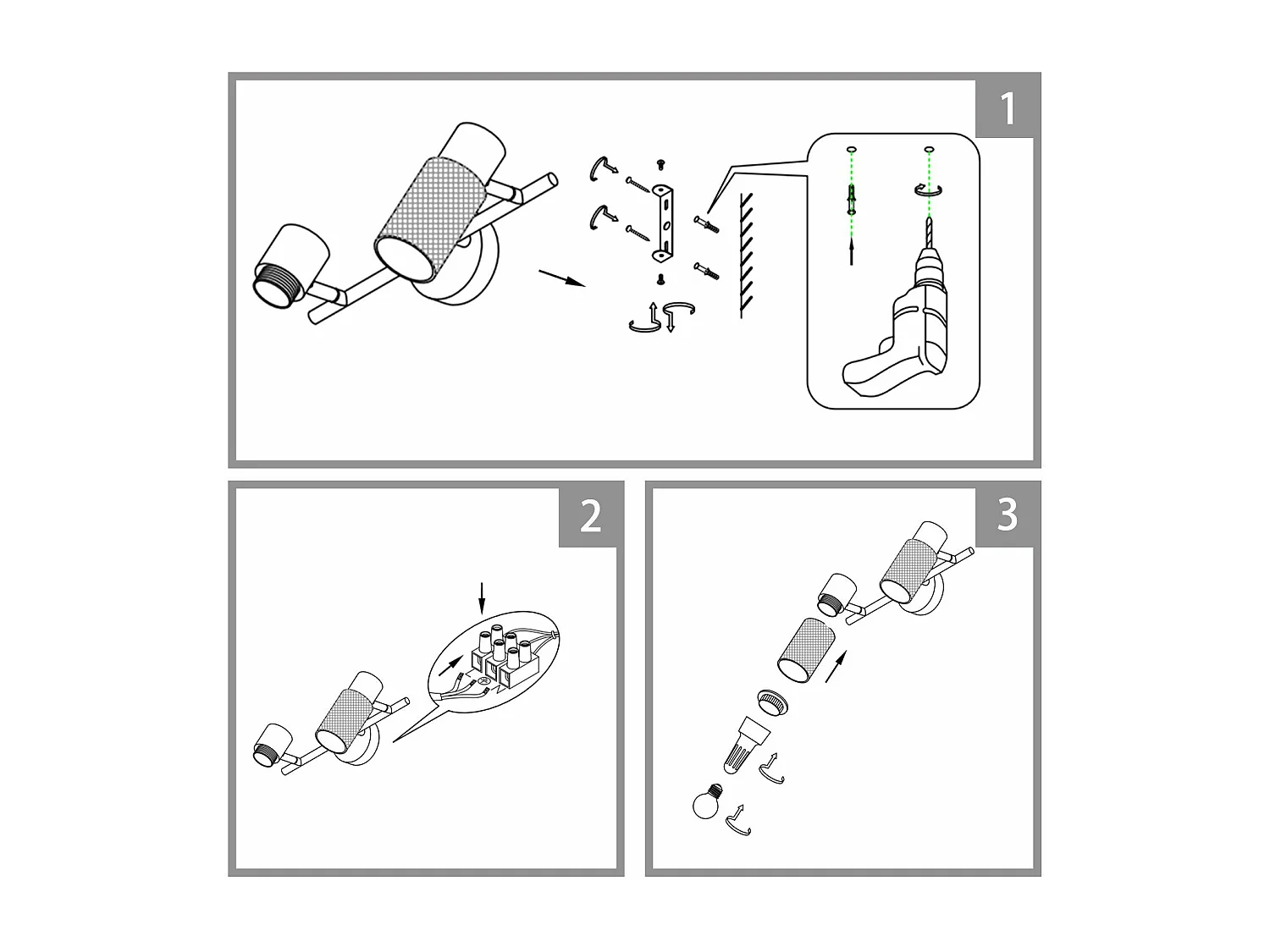 1

2

3