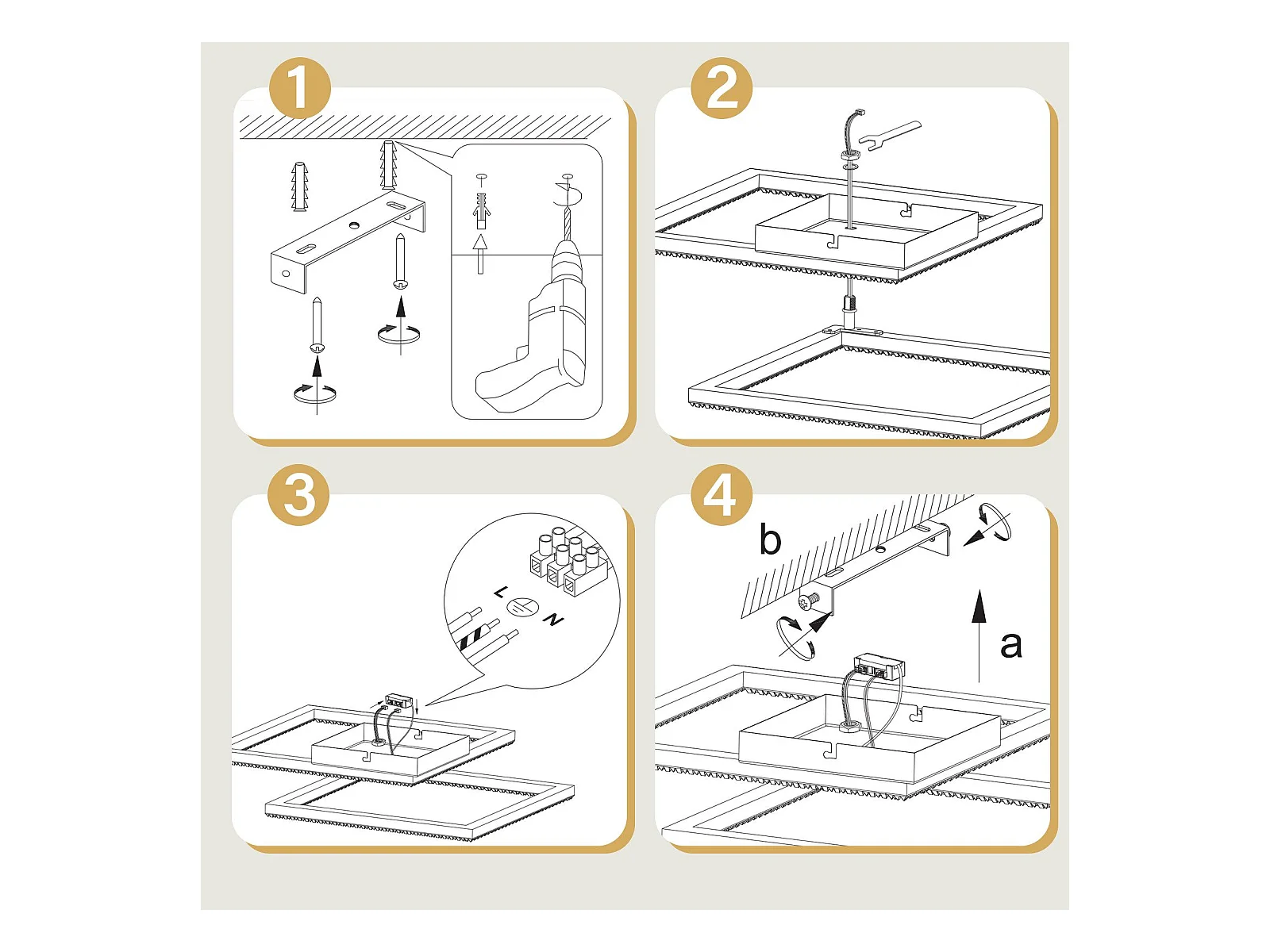 1

2

3

L

N

4

b

a