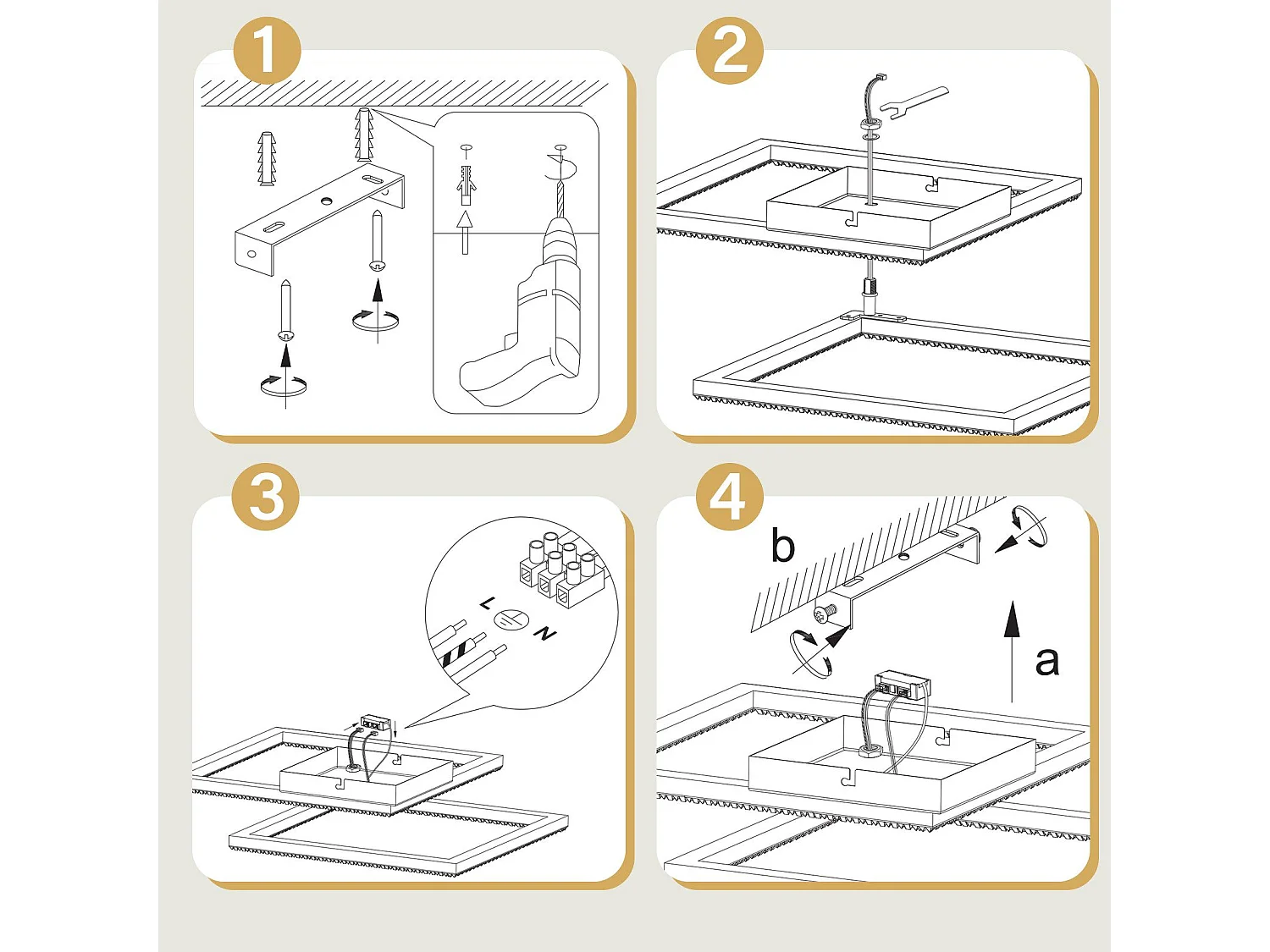 1

2

3

L

N

4

b

a