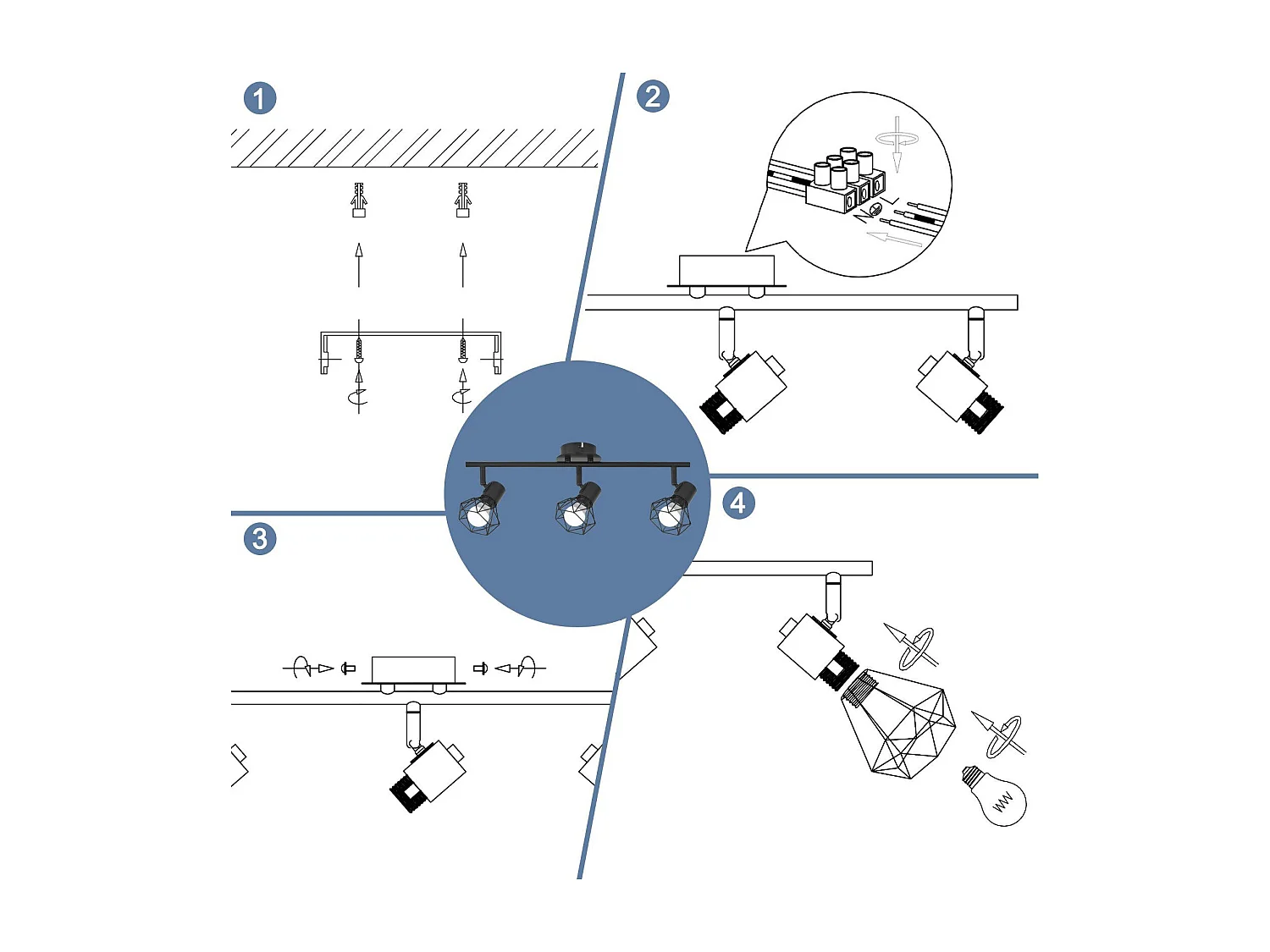 1

2

N
L

3

4