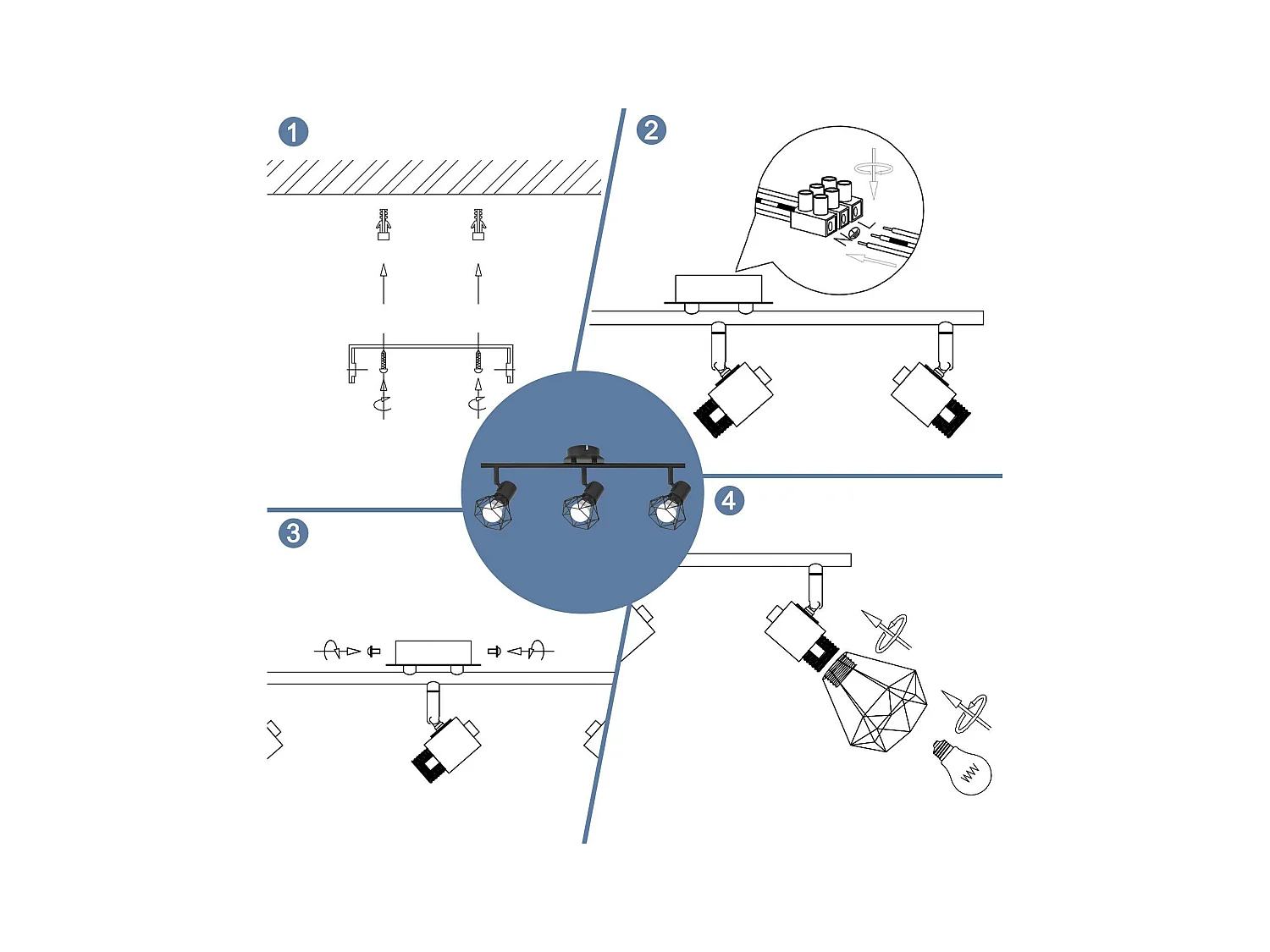 1

2

3

4